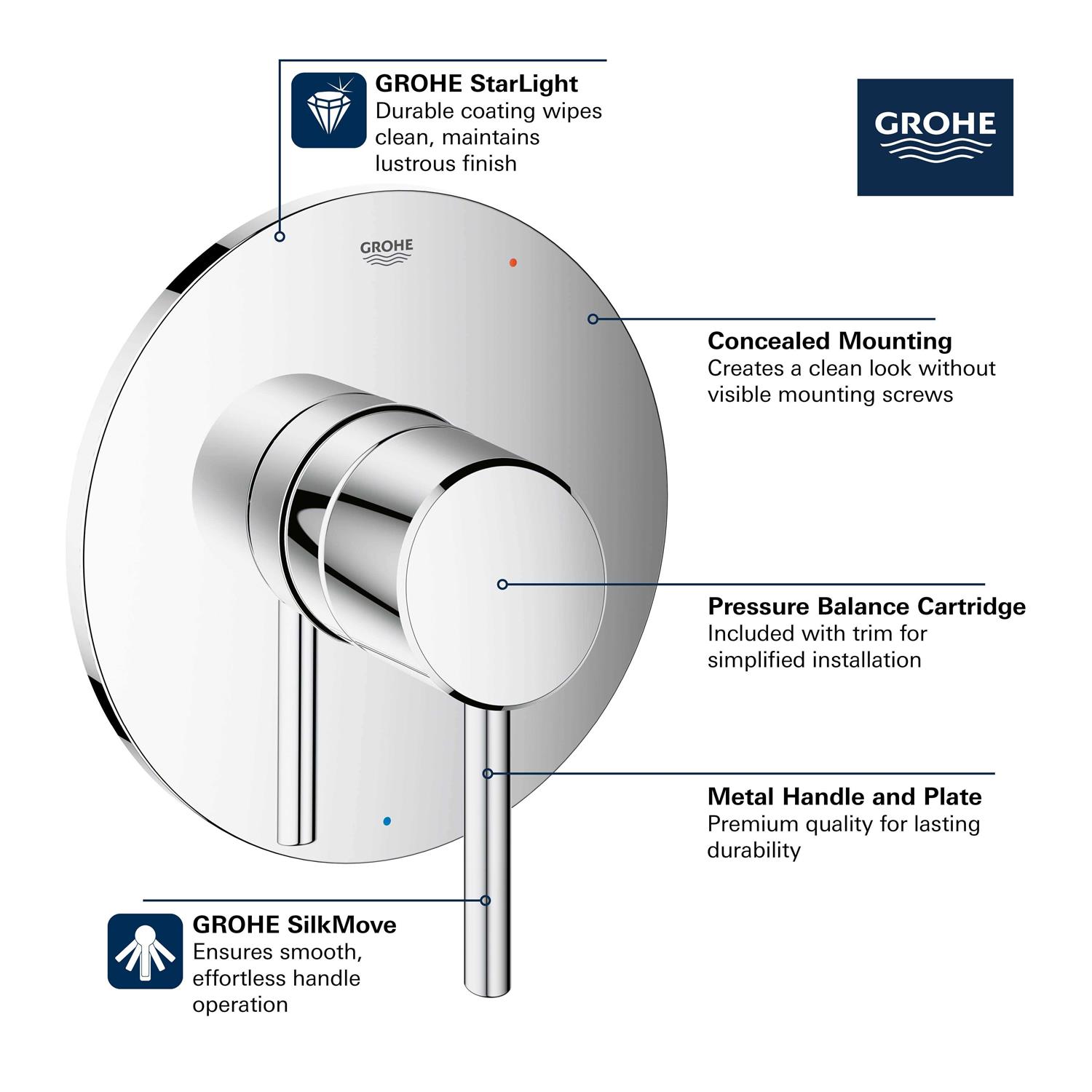 GROHE StarLight
Durable coating wipes clean, maintains lustrous finish

GROHE

GROHE

Concealed Mounting
Creates a clean look without visible mounting screws

Pressure Balance Cartridge
Included with trim for simplified installation

Metal Handle and Plate
Premium quality for lasting durability

GROHE SilkMove
Ensures smooth, effortless handle operation