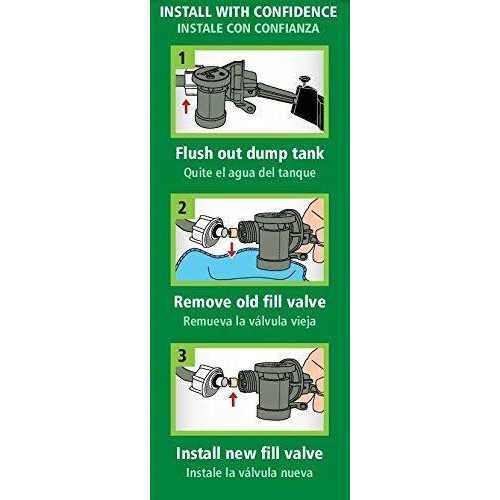 INSTALL WITH CONFIDENCE
INSTALE CON CONFIANZA

1

Flush out dump tank
Quite el agua del tanque

2

Remove old fill valve
Remueva la válvula vieja

3

Install new fill valve
Instale la válvula nueva