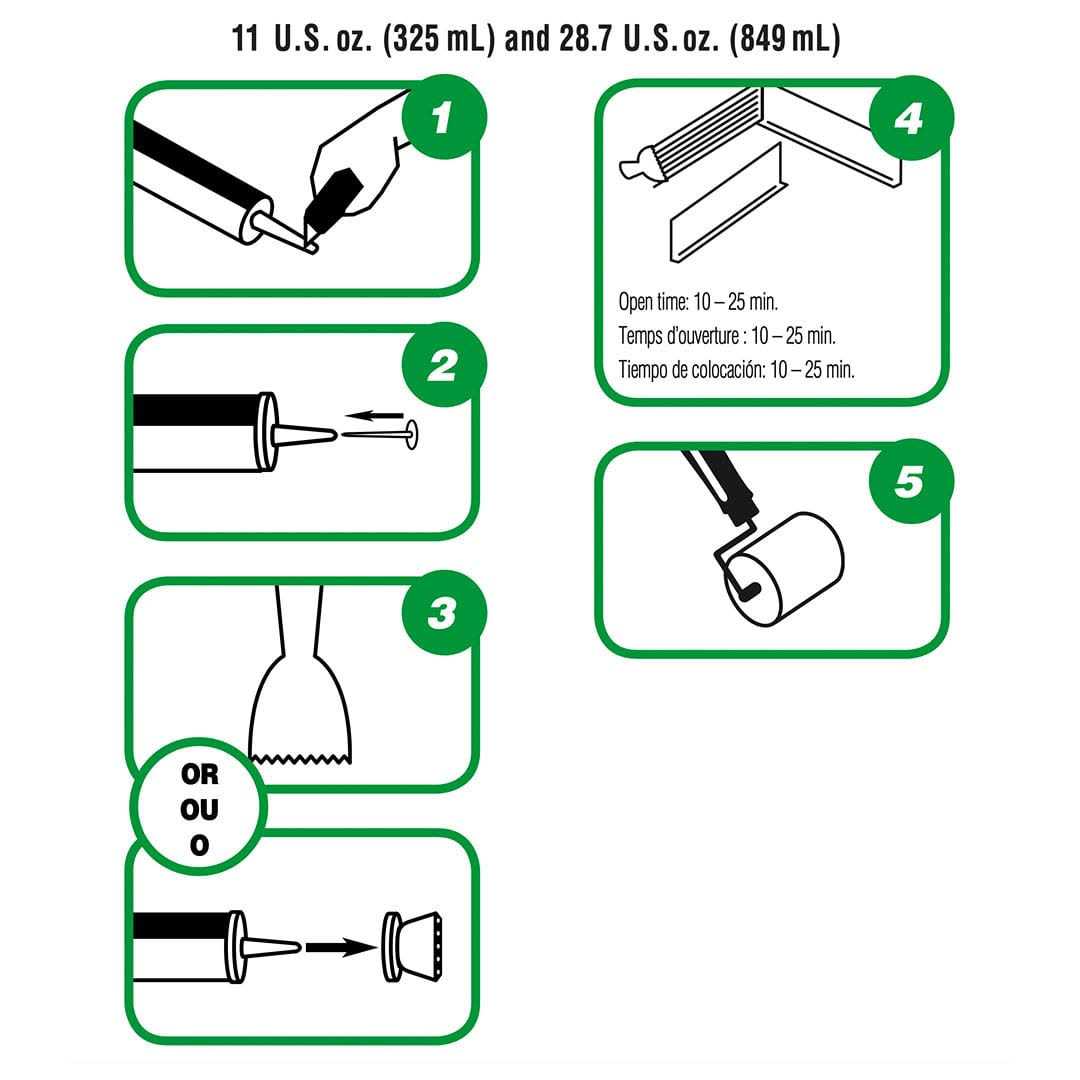 11 U.S. oz. (325 mL) and 28.7 U.S. oz. (849 mL)

1

2

3

OR
OU
O

4

Open time: 10 – 25 min.
Temps d'ouverture : 10 – 25 min.
Tiempo de colocación: 10 – 25 min.

5