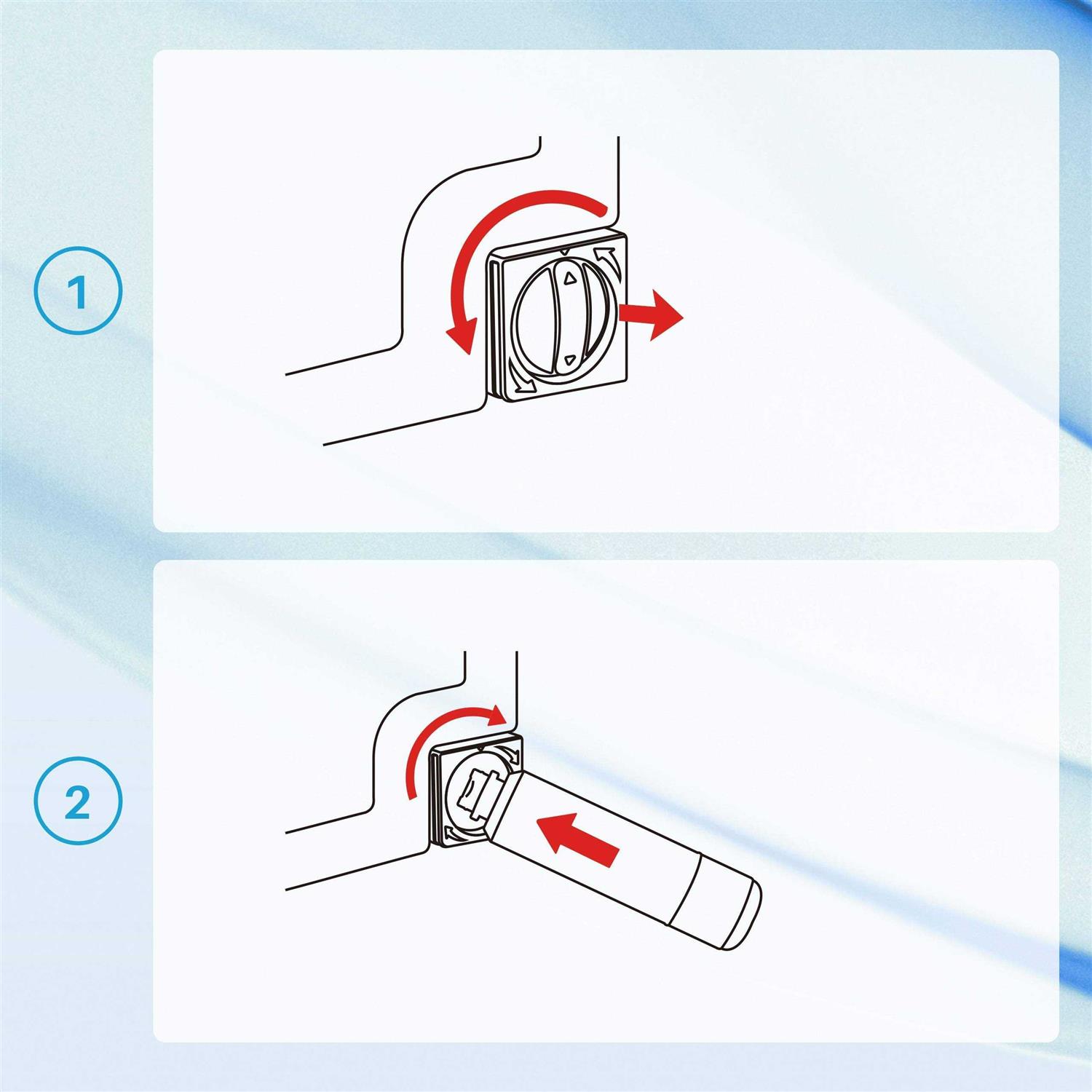 1

2