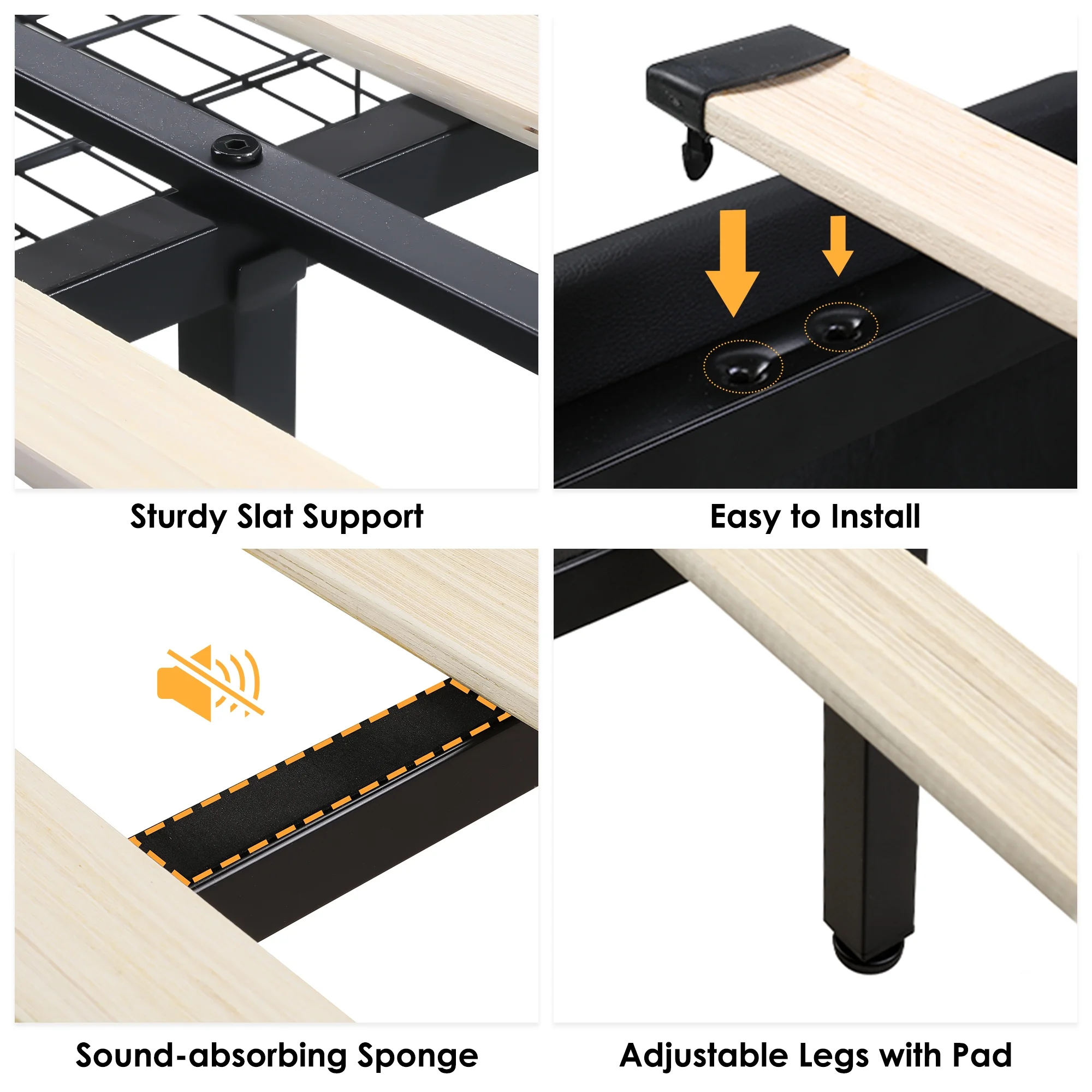 Sturdy Slat Support

Easy to Install

Sound-absorbing Sponge

Adjustable Legs with Pad