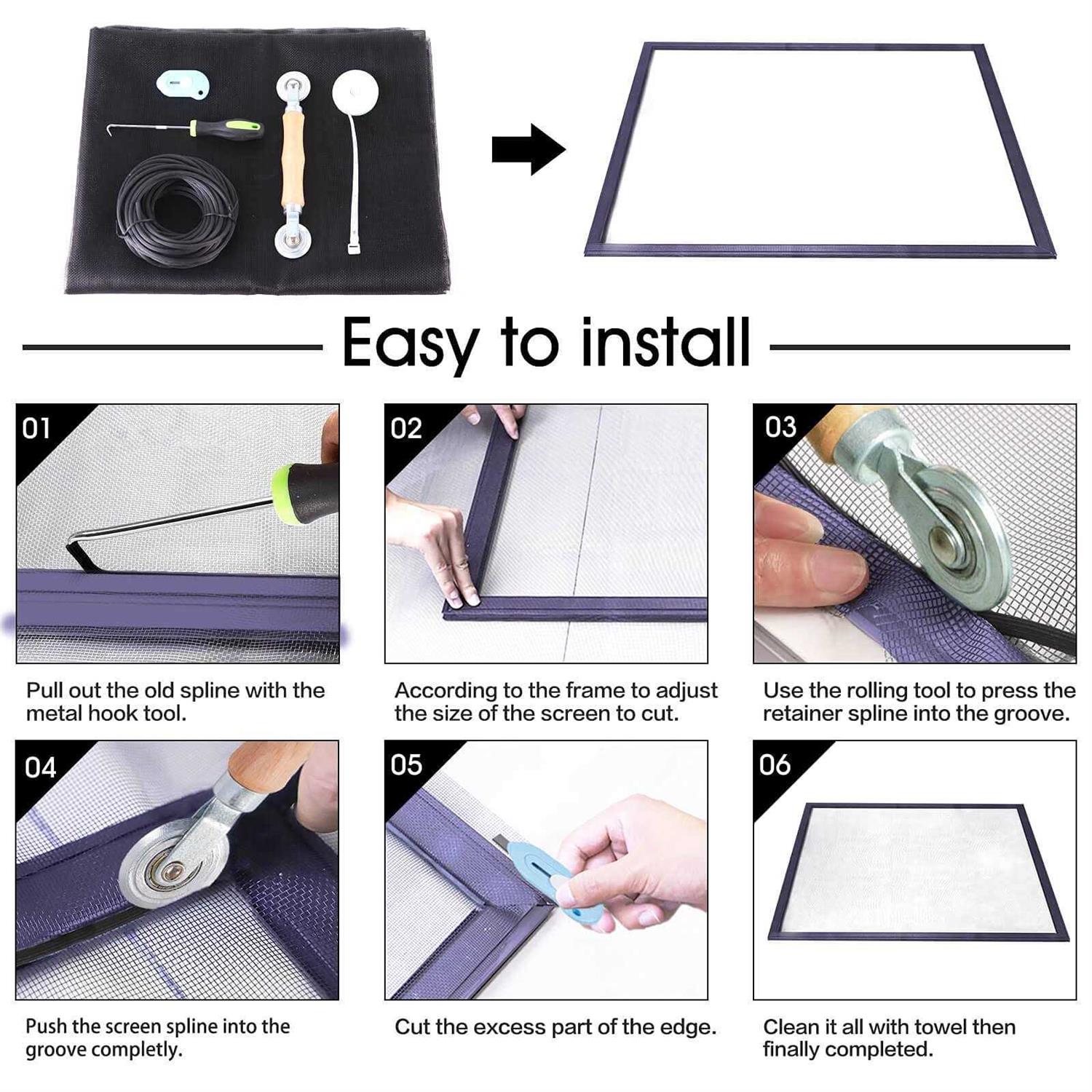 Easy to install

01

Pull out the old spline with the metal hook tool.

02

According to the frame to adjust the size of the screen to cut.

03

Use the rolling tool to press the retainer spline into the groove.

04

Push the screen spline into the groove completly.

05

Cut the excess part of the edge.

06

Clean it all with towel then finally completed.