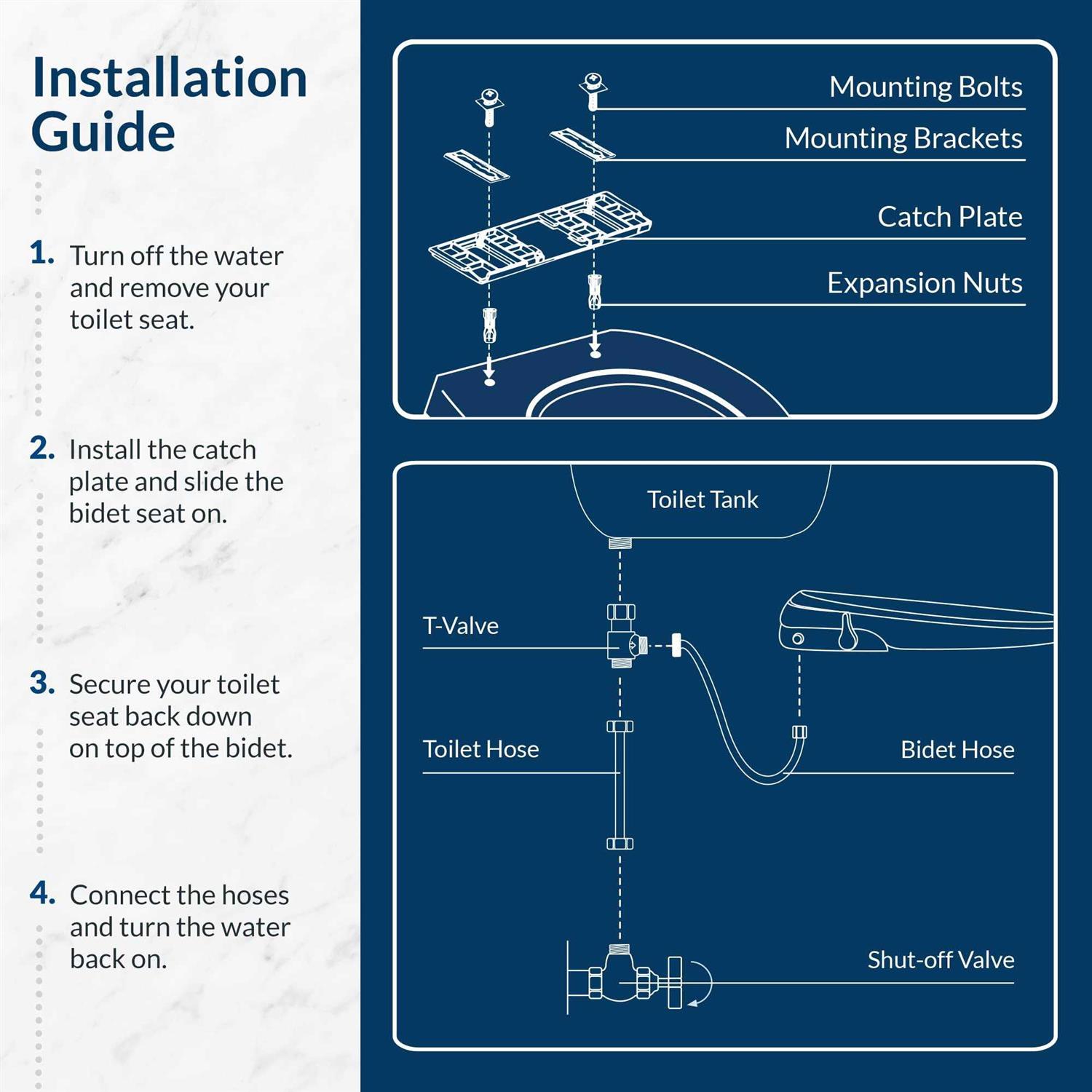 Installation Guide

1. Turn off the water and remove your toilet seat.

2. Install the catch plate and slide the bidet seat on.

3. Secure your toilet seat back down on top of the bidet.

4. Connect the hoses and turn the water back on.

Mounting Bolts
Mounting Brackets
Catch Plate
Expansion Nuts

Toilet Tank
T-Valve
Toilet Hose
Bidet Hose
Shut-off Valve