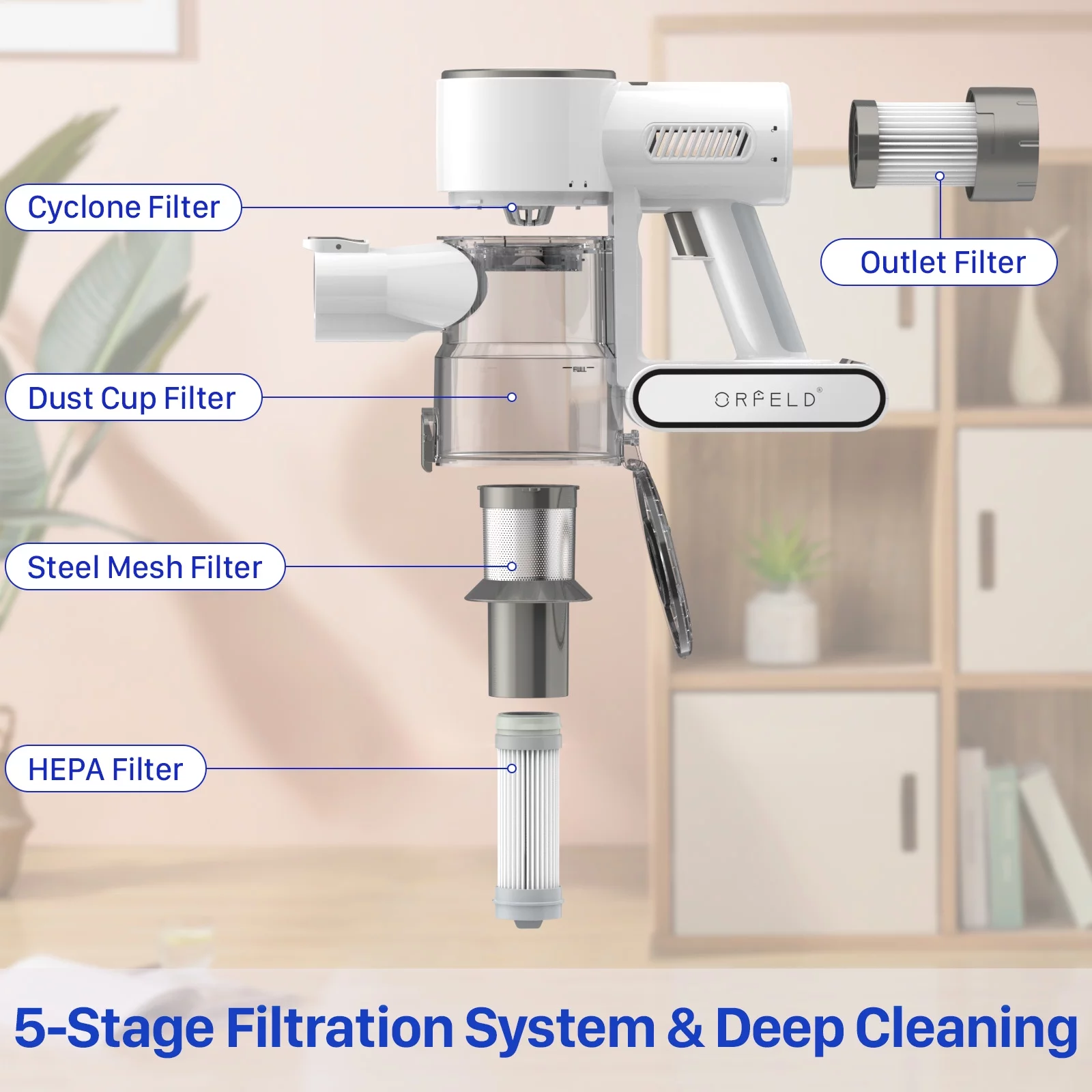 Cyclone Filter

Outlet Filter

Dust Cup Filter

FULL

ORFELD®

Steel Mesh Filter

HEPA Filter

5-Stage Filtration System & Deep Cleaning