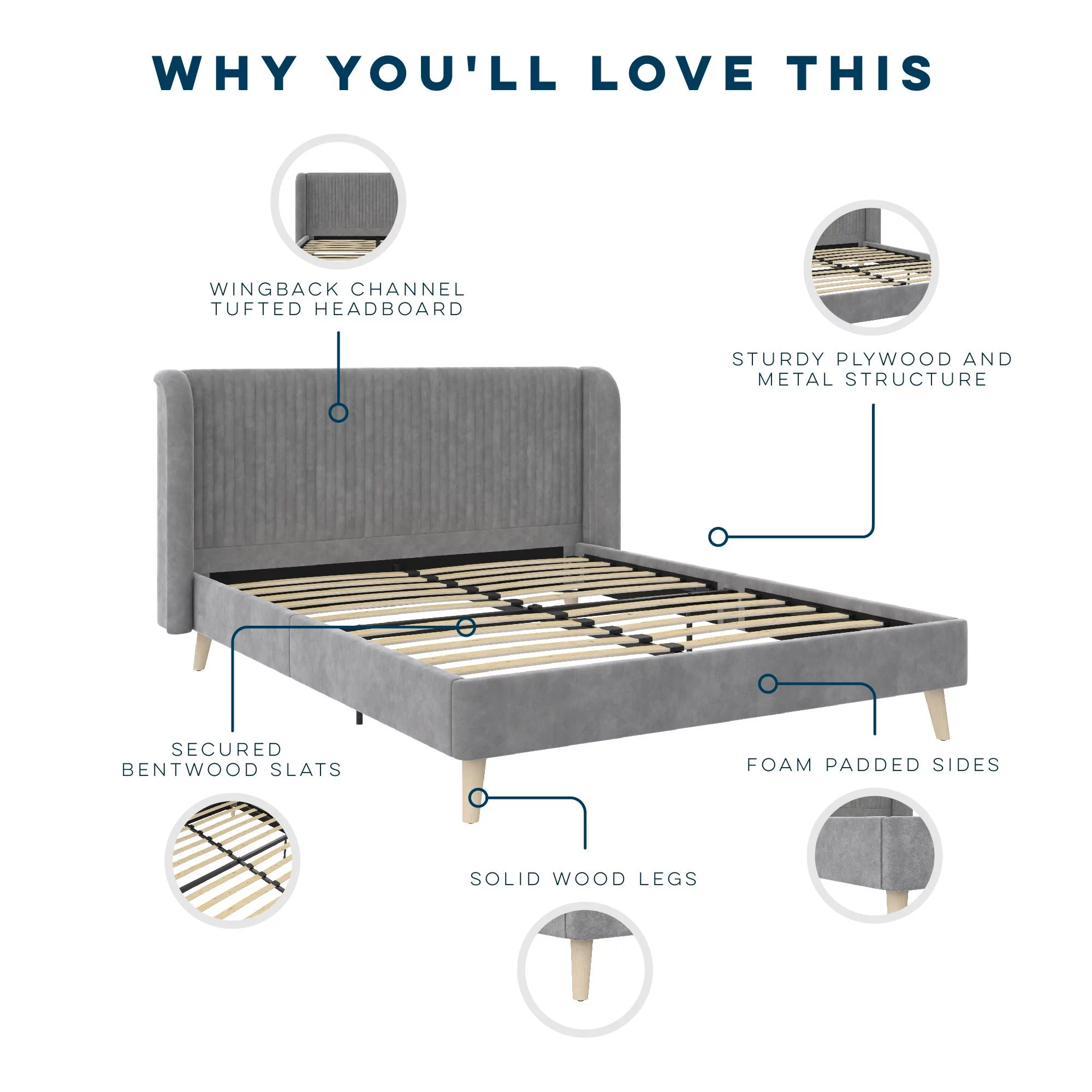 WHY YOU'LL LOVE THIS

WINGBACK CHANNEL TUFTED HEADBOARD

STURDY PLYWOOD AND METAL STRUCTURE

SECURED BENTWOOD SLATS

FOAM PADDED SIDES

SOLID WOOD LEGS