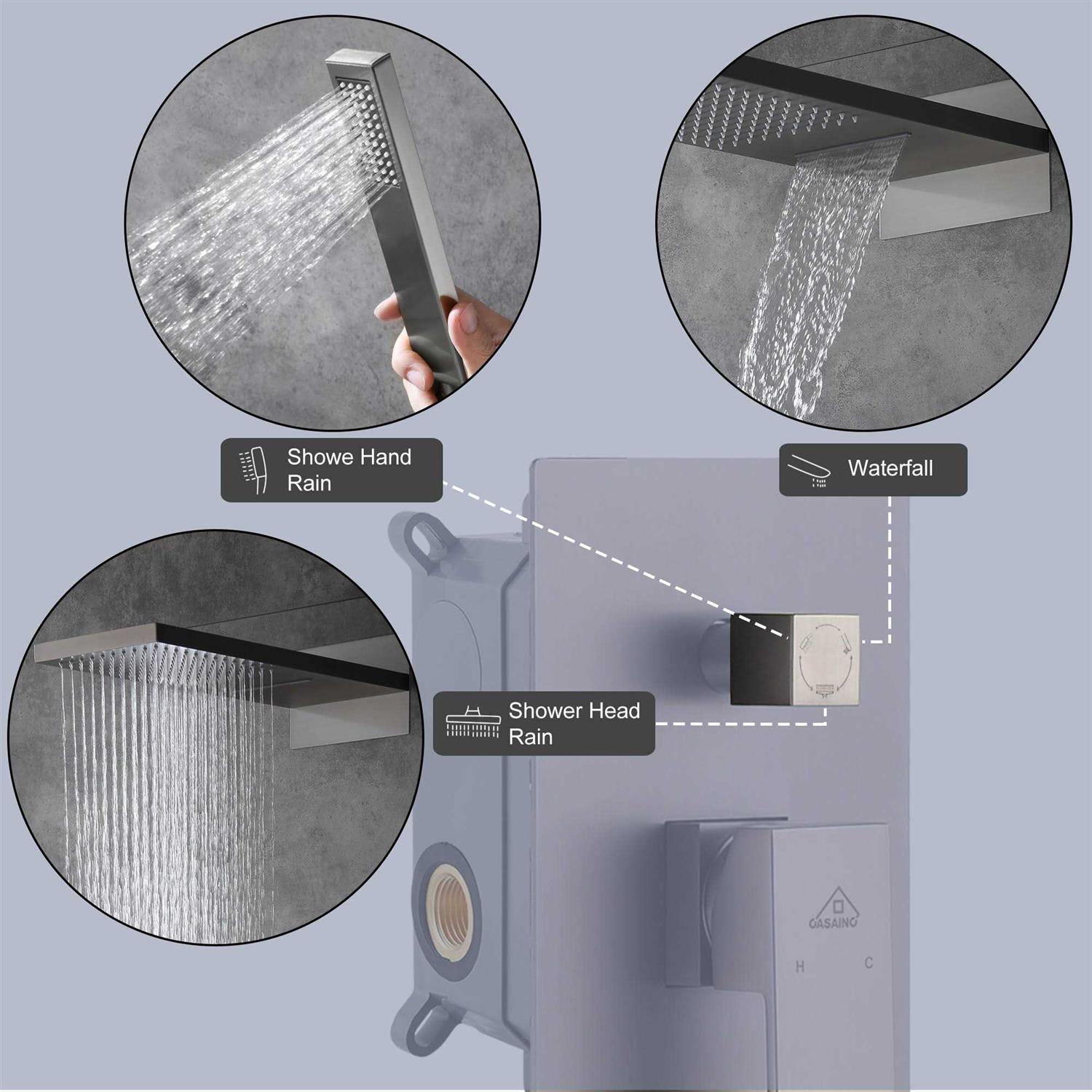 Showe Hand Rain

Waterfall

Shower Head Rain

CASAINC

H C