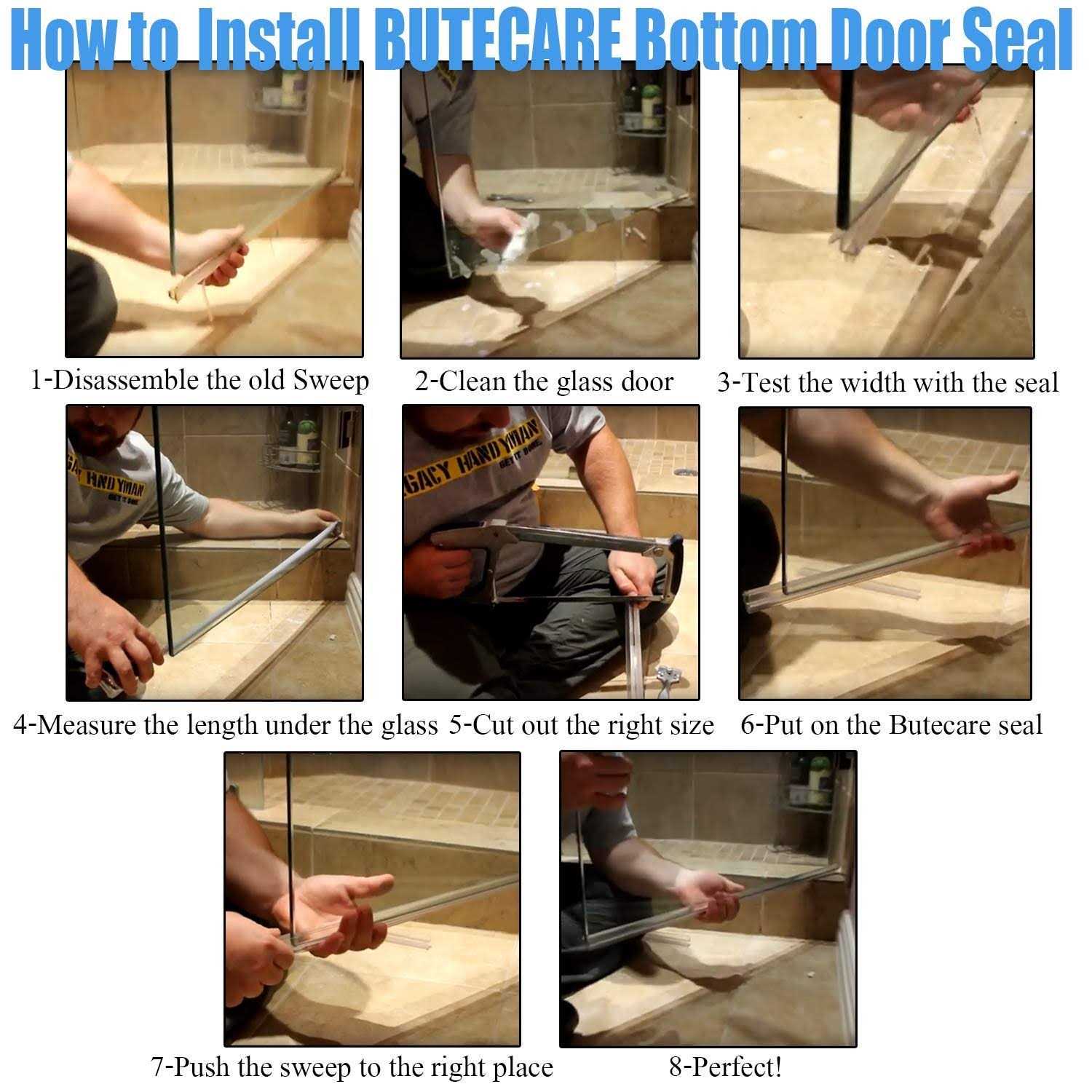 How to Install BUTECARE Bottom Door Seal

1-Disassemble the old Sweep

2-Clean the glass door

3-Test the width with the seal

HANDYMAN

GACY HANDYMAN

4-Measure the length under the glass

5-Cut out the right size

6-Put on the Butecare seal

7-Push the sweep to the right place

8-Perfect!