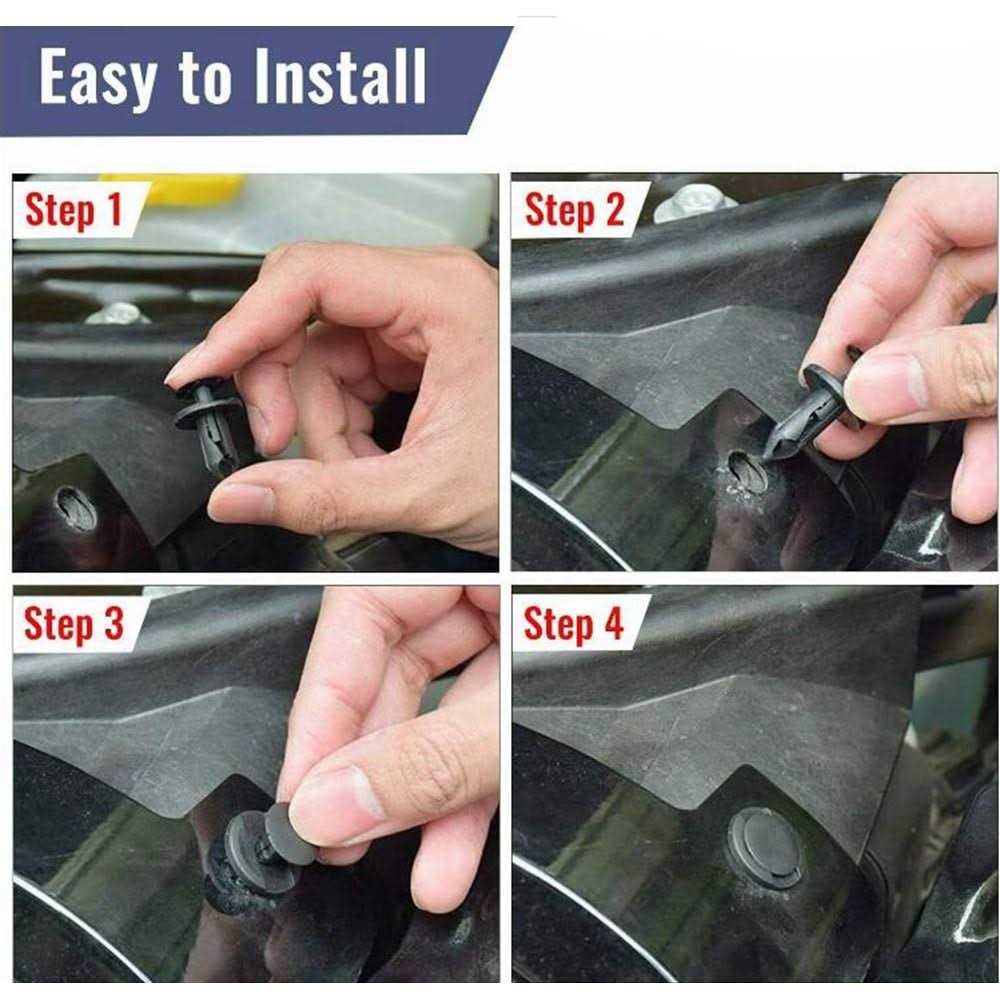 Easy to Install

Step 1

Step 2

Step 3

Step 4