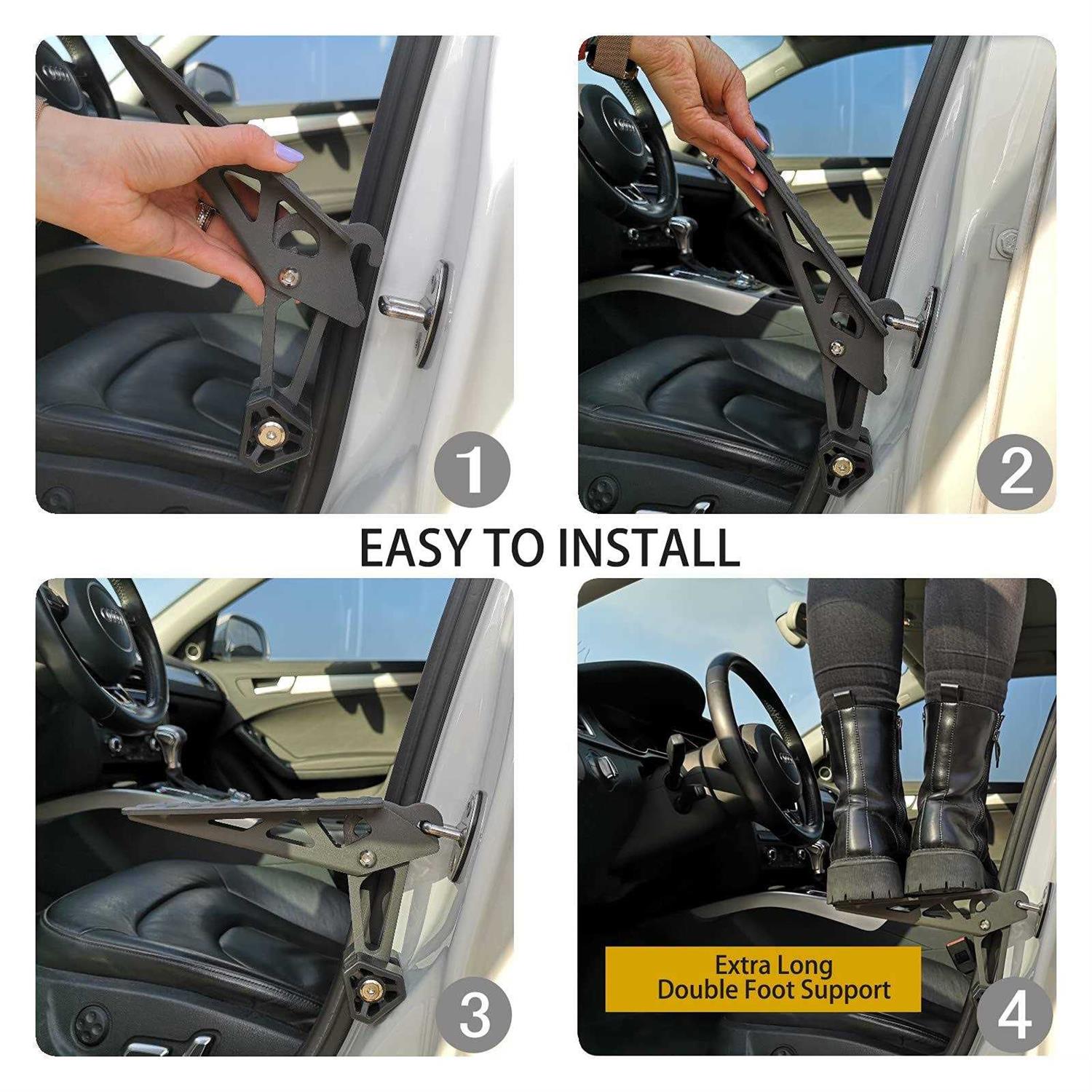 1

2

EASY TO INSTALL

3

Extra Long
Double Foot Support

4