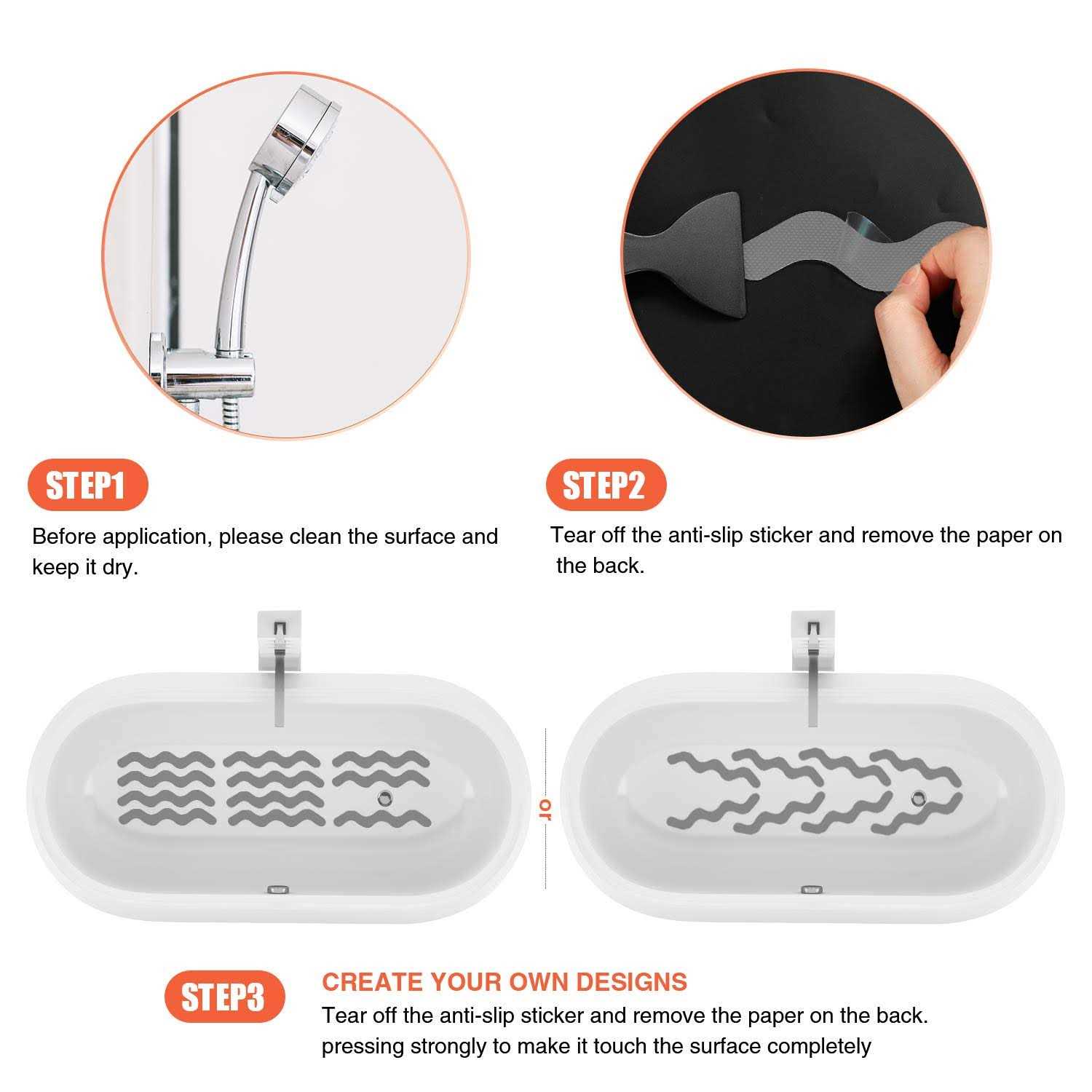 STEP1

Before application, please clean the surface and keep it dry.

STEP2

Tear off the anti-slip sticker and remove the paper on the back.

or

STEP3

CREATE YOUR OWN DESIGNS

Tear off the anti-slip sticker and remove the paper on the back. pressing strongly to make it touch the surface completely