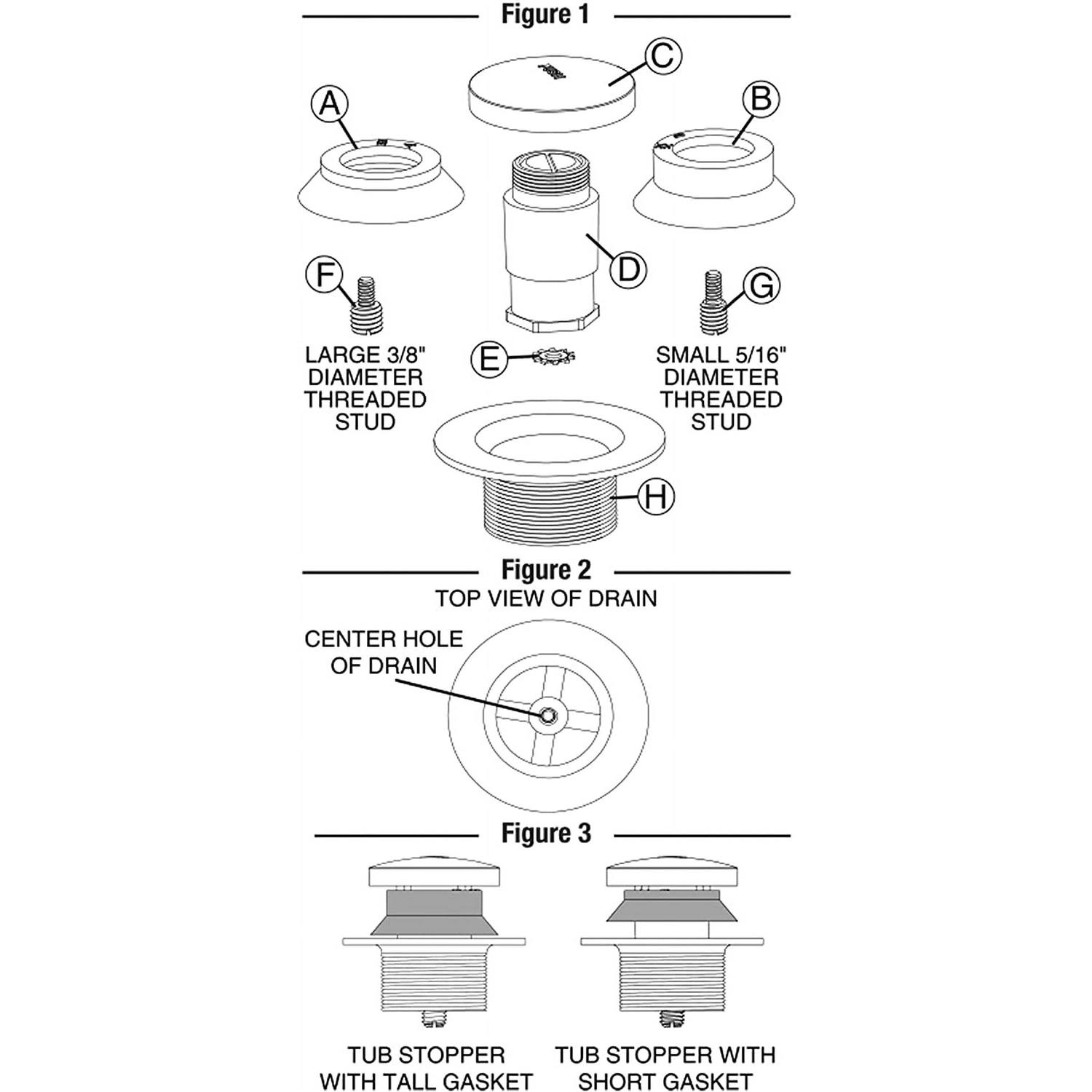 Figure 1

C

A

B

D

F

G

LARGE 3/8" DIAMETER THREADED STUD

E

SMALL 5/16" DIAMETER THREADED STUD

H

Figure 2

TOP VIEW OF DRAIN

CENTER HOLE OF DRAIN

Figure 3

TUB STOPPER WITH TALL GASKET

TUB STOPPER WITH SHORT GASKET