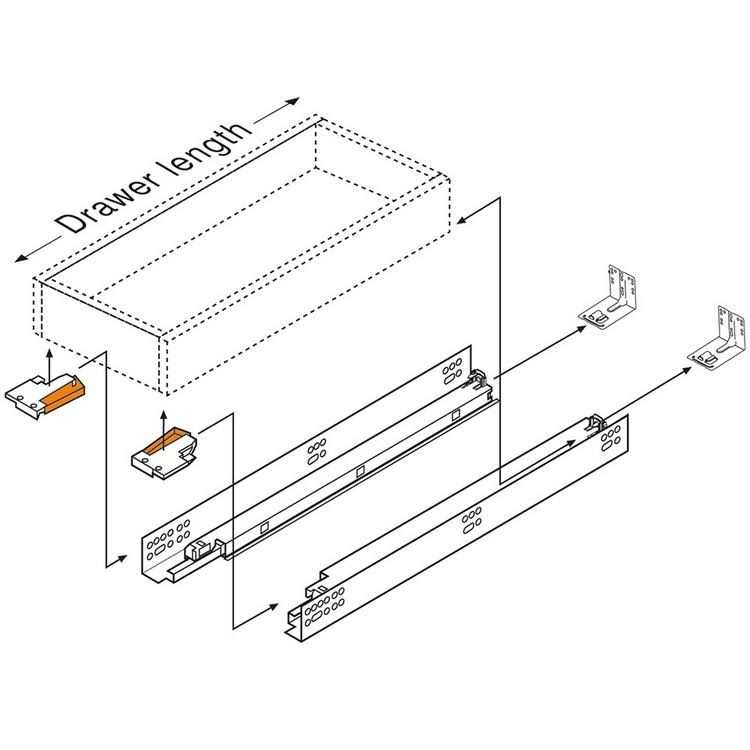 Drawer length