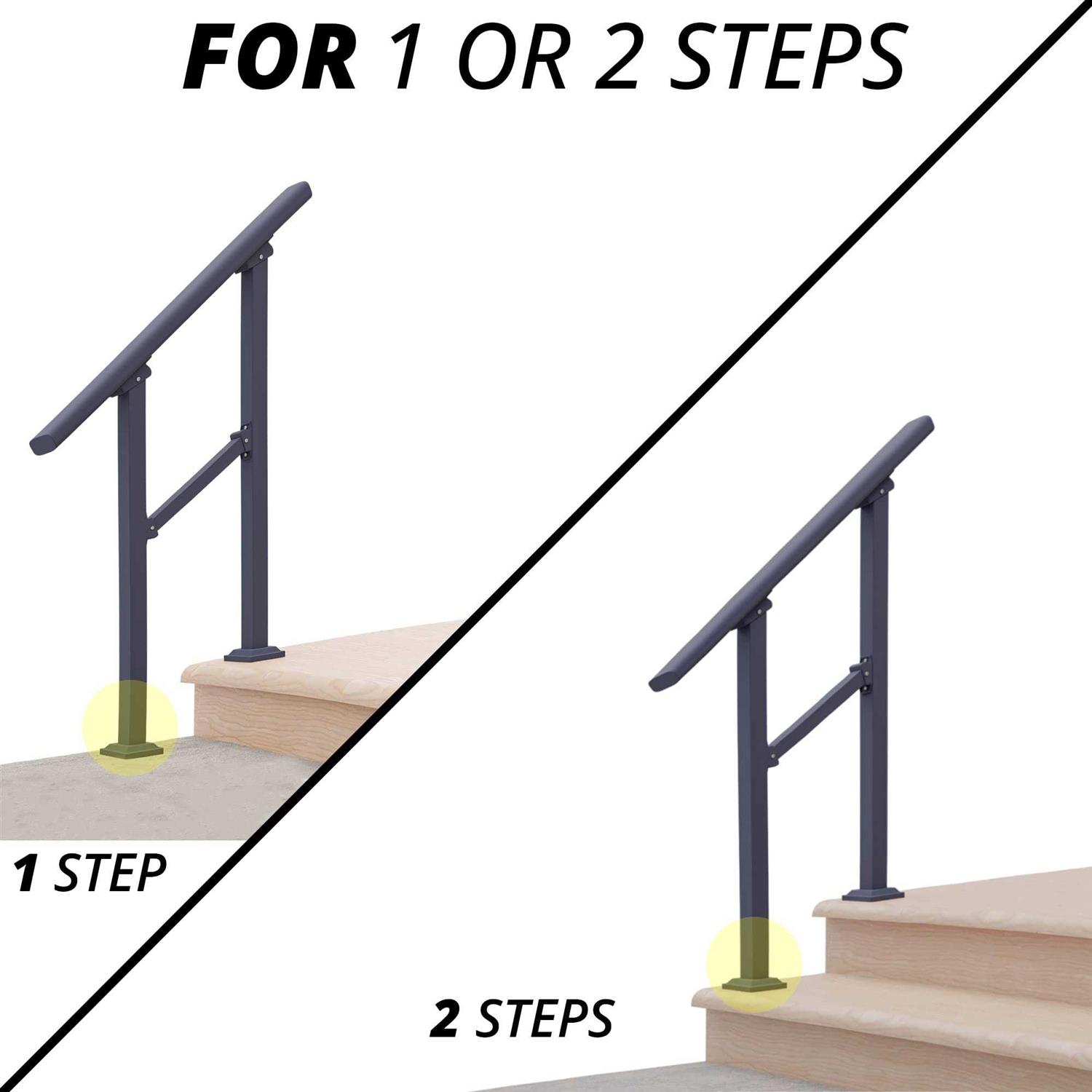 FOR 1 OR 2 STEPS

1 STEP

2 STEPS