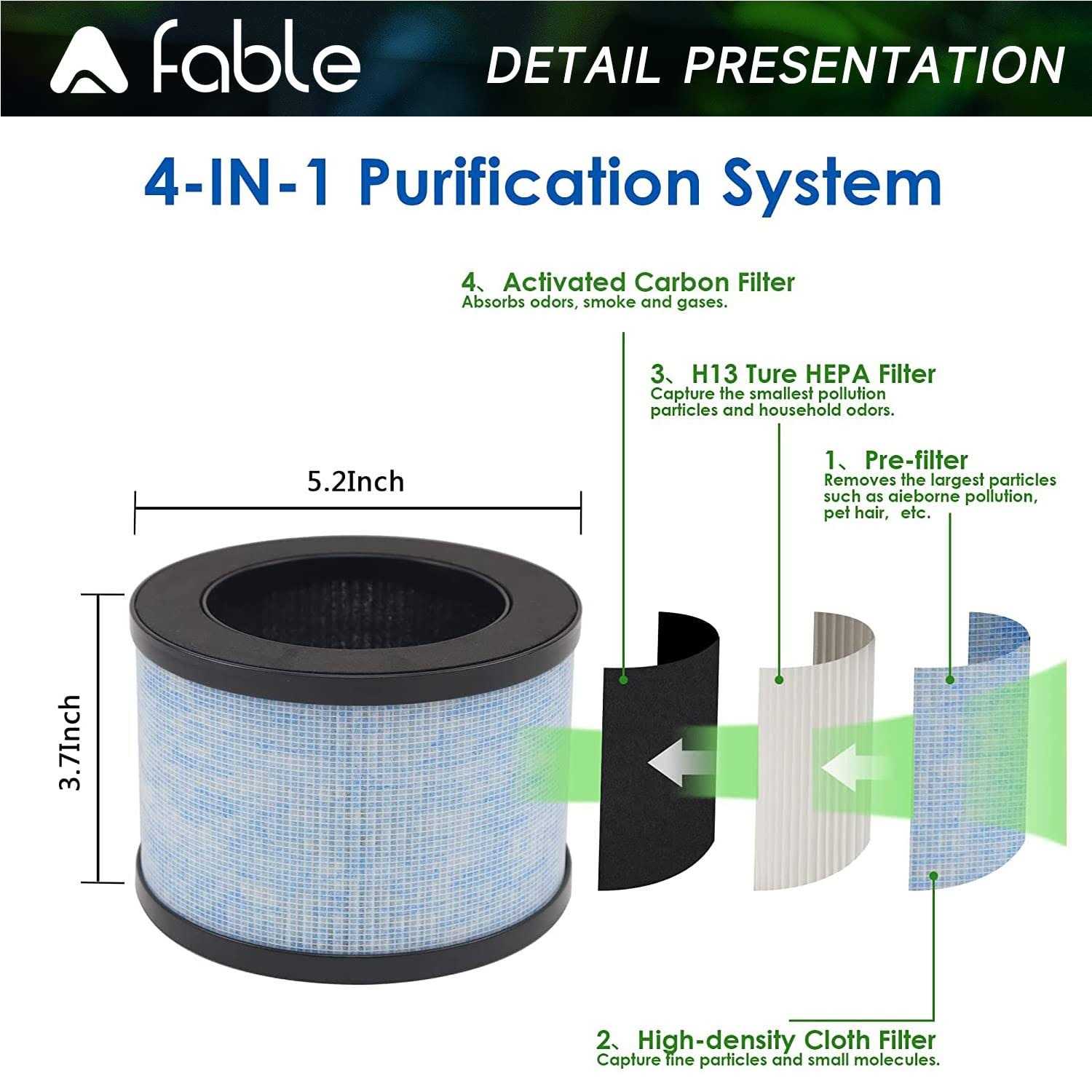 fable

DETAIL PRESENTATION

4-IN-1 Purification System

4、Activated Carbon Filter
Absorbs odors, smoke and gases.

3、H13 Ture HEPA Filter
Capture the smallest pollution particles and household odors.

1、Pre-filter
Removes the largest particles such as aieborne pollution, pet hair, etc.

5.2Inch

3.7Inch

2、High-density Cloth Filter
Capture fine particles and small molecules.