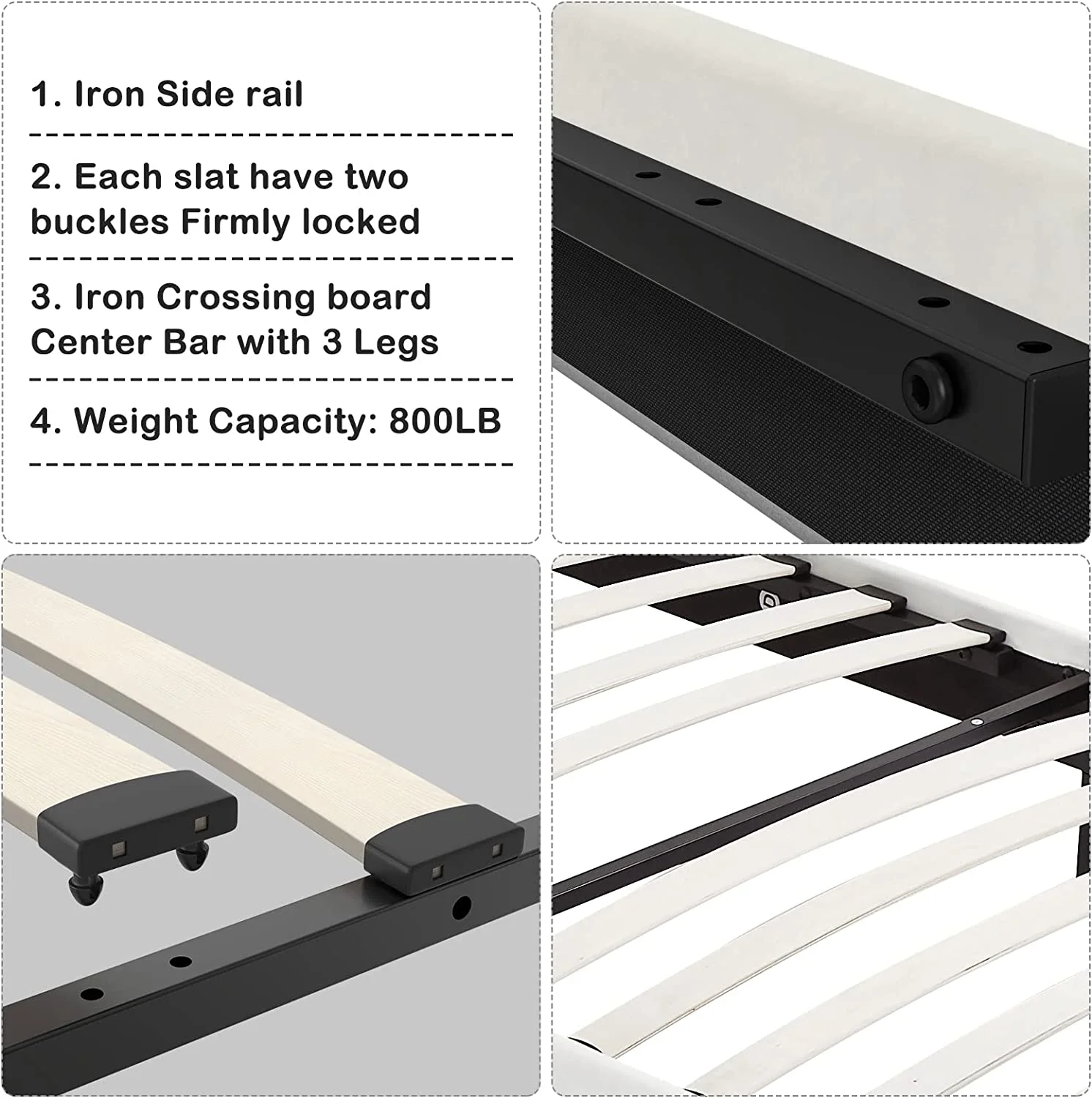 1. Iron Side rail

2. Each slat have two buckles Firmly locked

3. Iron Crossing board Center Bar with 3 Legs

4. Weight Capacity: 800LB