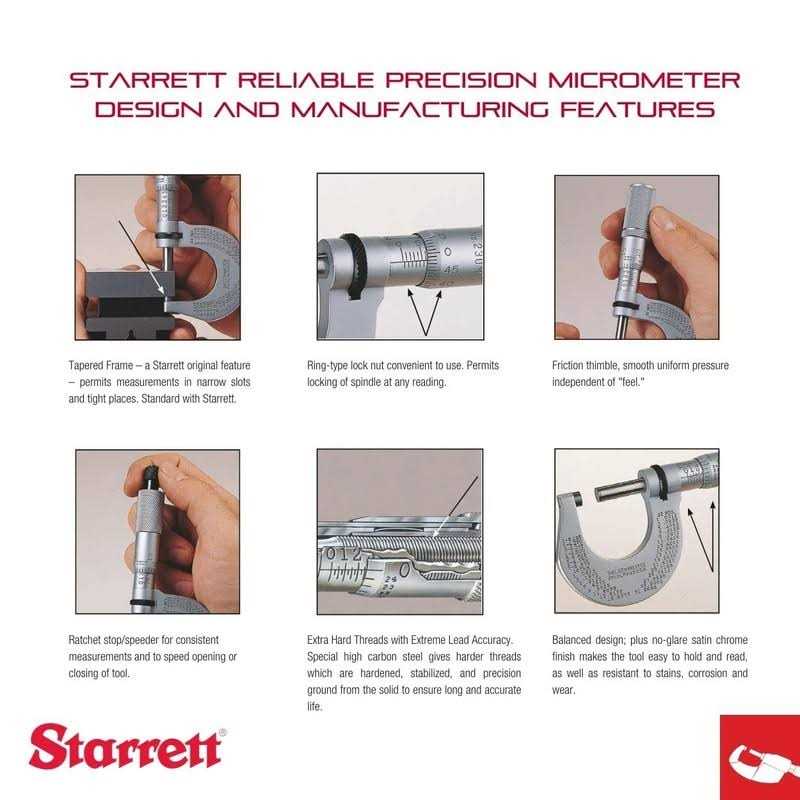 STARRETT RELIABLE PRECISION MICROMETER DESIGN AND MANUFACTURING FEATURES

Tapered Frame – a Starrett original feature – permits measurements in narrow slots and tight places. Standard with Starrett.

Ring-type lock nut convenient to use. Permits locking of spindle at any reading.

Friction thimble, smooth uniform pressure independent of "feel."

Ratchet stop/speeder for consistent measurements and to speed opening or closing of tool.

Extra Hard Threads with Extreme Lead Accuracy. Special high carbon steel gives harder threads which are hardened, stabilized, and precision ground from the solid to ensure long and accurate life.

Balanced design; plus no-glare satin chrome finish makes the tool easy to hold and read, as well as resistant to stains, corrosion and wear.

Starrett®