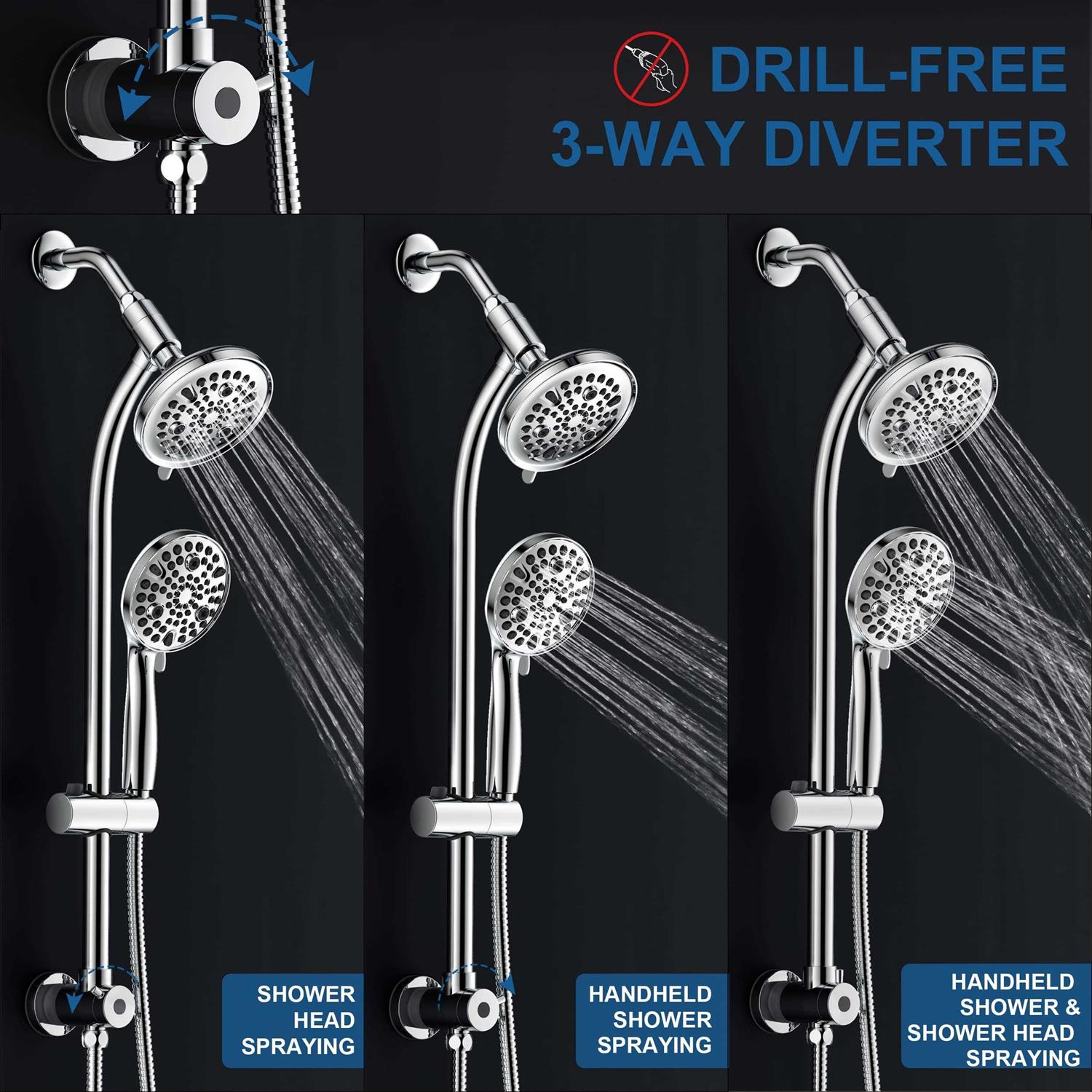 DRILL-FREE
3-WAY DIVERTER

SHOWER HEAD SPRAYING

HANDHELD SHOWER SPRAYING

HANDHELD SHOWER & SHOWER HEAD SPRAYING