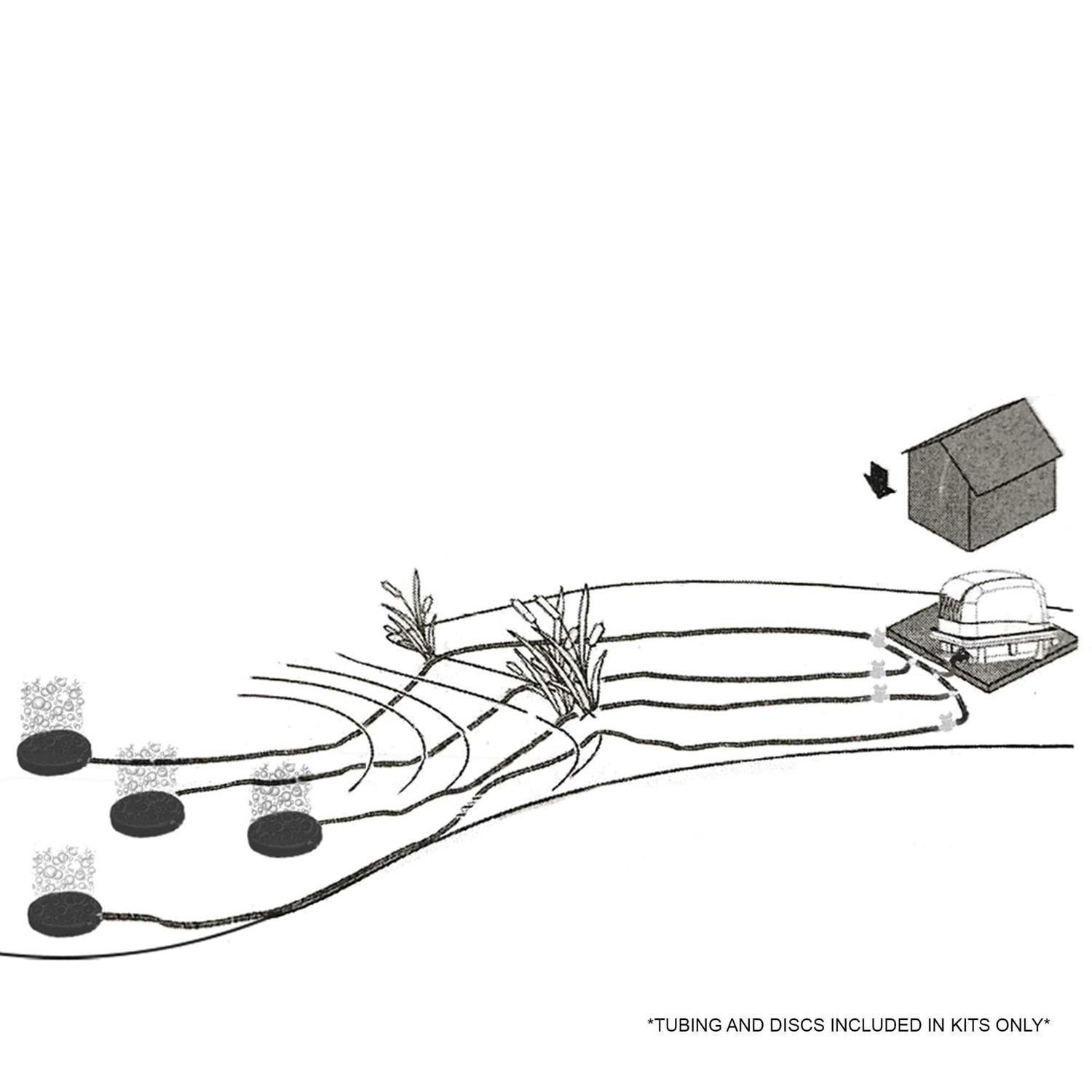 *TUBING AND DISCS INCLUDED IN KITS ONLY*