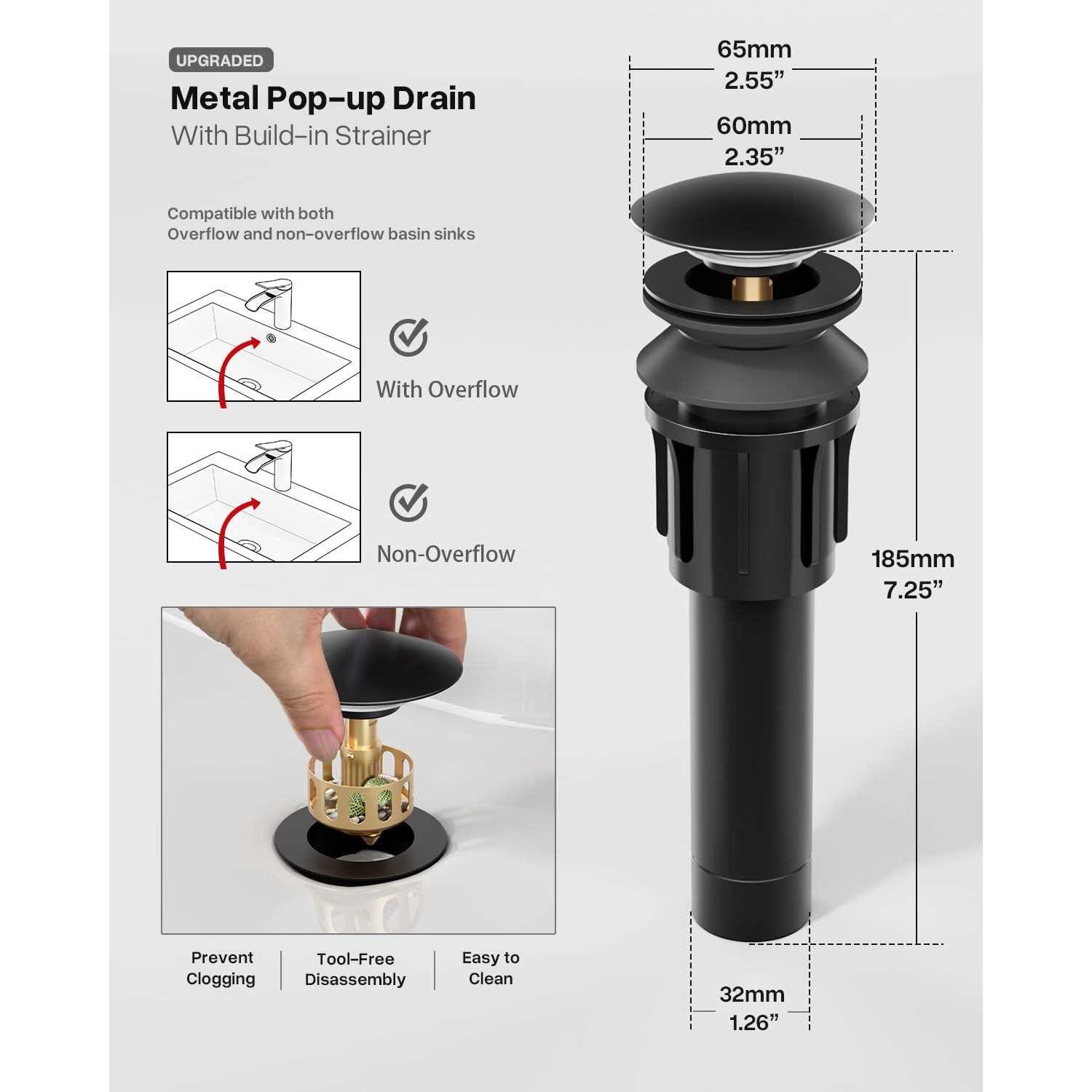 UPGRADED

Metal Pop-up Drain

With Build-in Strainer

Compatible with both
Overflow and non-overflow basin sinks

With Overflow

Non-Overflow

Prevent Clogging

Tool-Free Disassembly

Easy to Clean

65mm
2.55”

60mm
2.35”

185mm
7.25”

32mm
1.26”