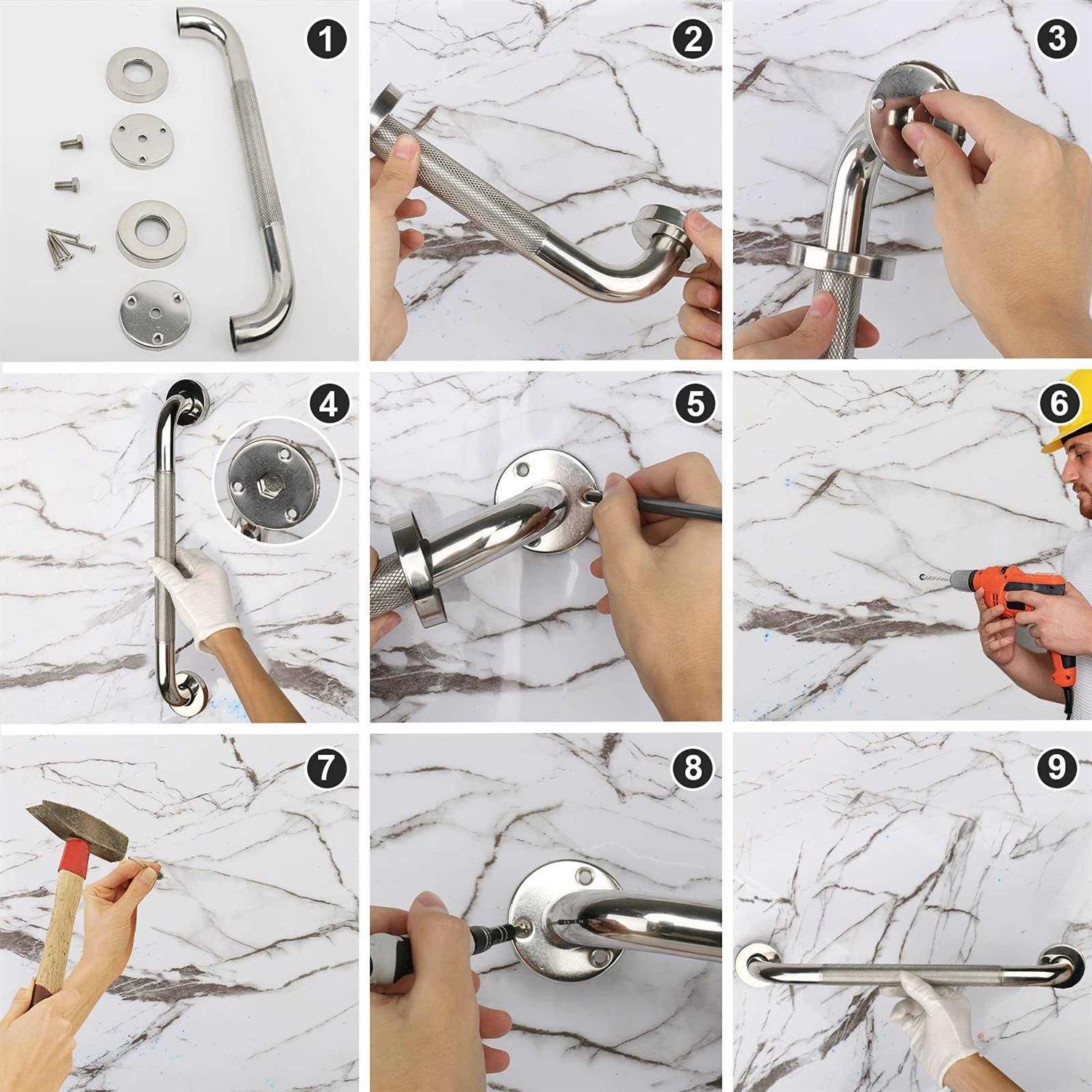 1
2
3
4
5
6
7
8
9