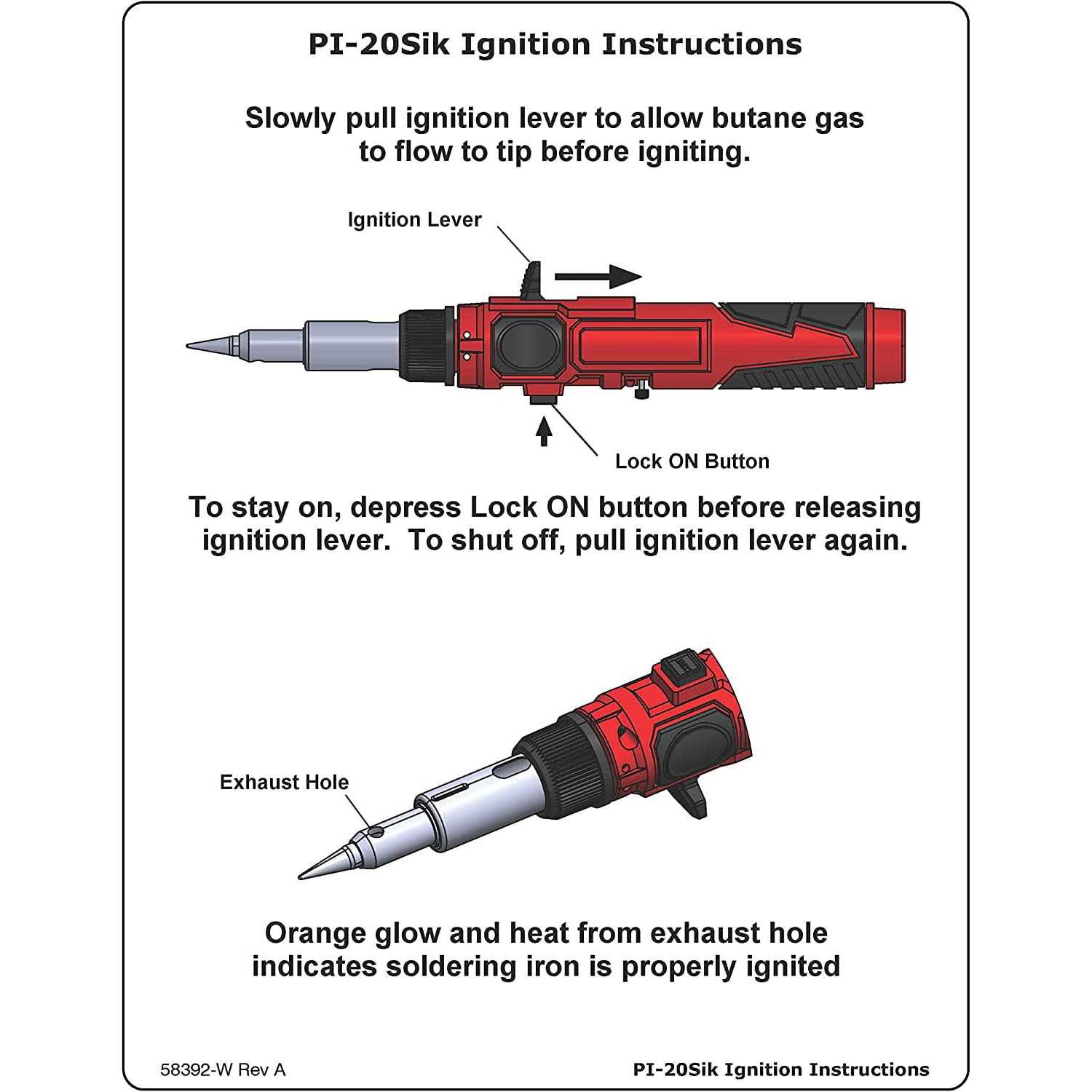 PI-20Sik Ignition Instructions

Slowly pull ignition lever to allow butane gas to flow to tip before igniting.

Ignition Lever

Lock ON Button

To stay on, depress Lock ON button before releasing ignition lever.  To shut off, pull ignition lever again.

Exhaust Hole

Orange glow and heat from exhaust hole indicates soldering iron is properly ignited

58392-W Rev A

PI-20Sik Ignition Instructions