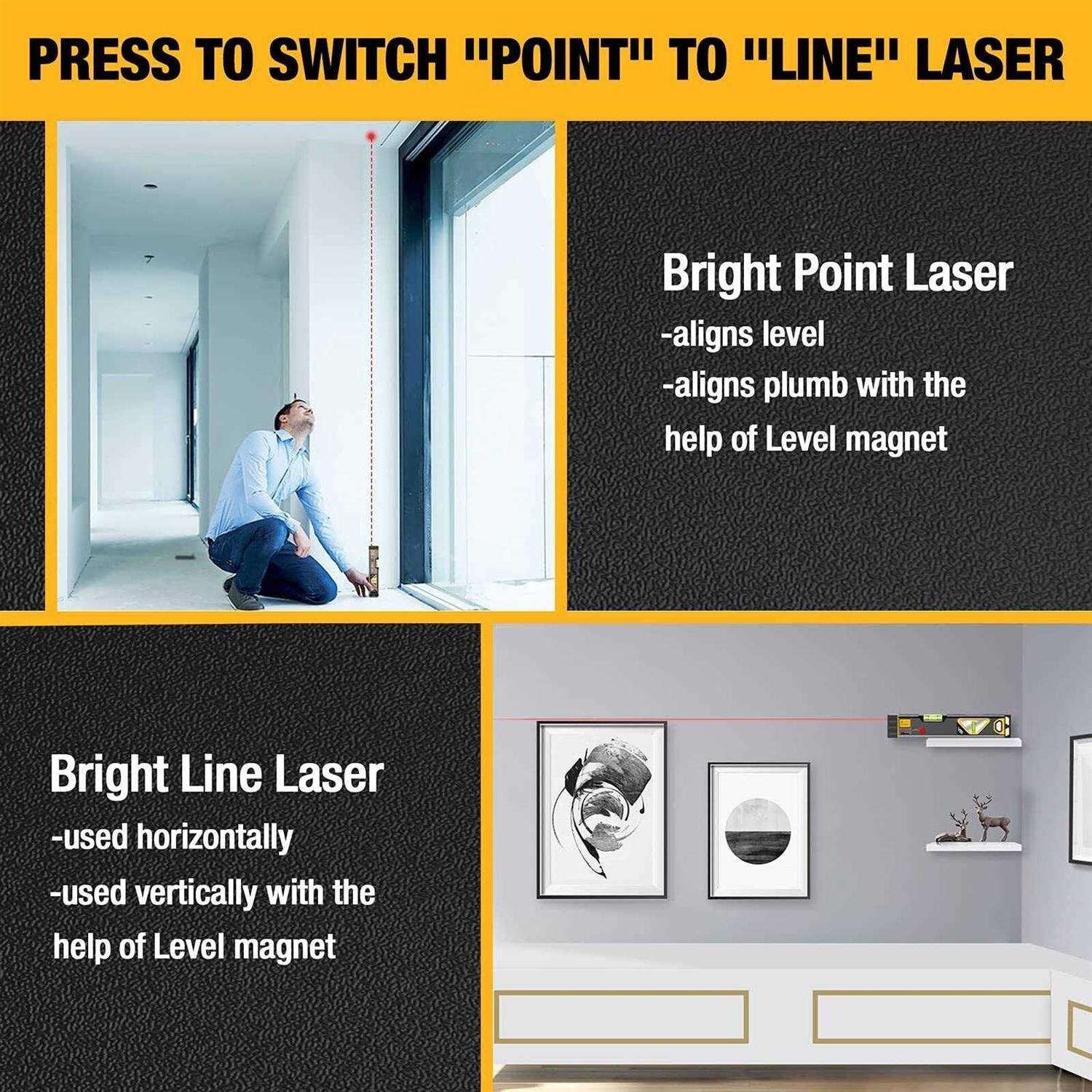 PRESS TO SWITCH "POINT" TO "LINE" LASER

Bright Point Laser
-aligns level
-aligns plumb with the help of Level magnet

Bright Line Laser
-used horizontally
-used vertically with the help of Level magnet