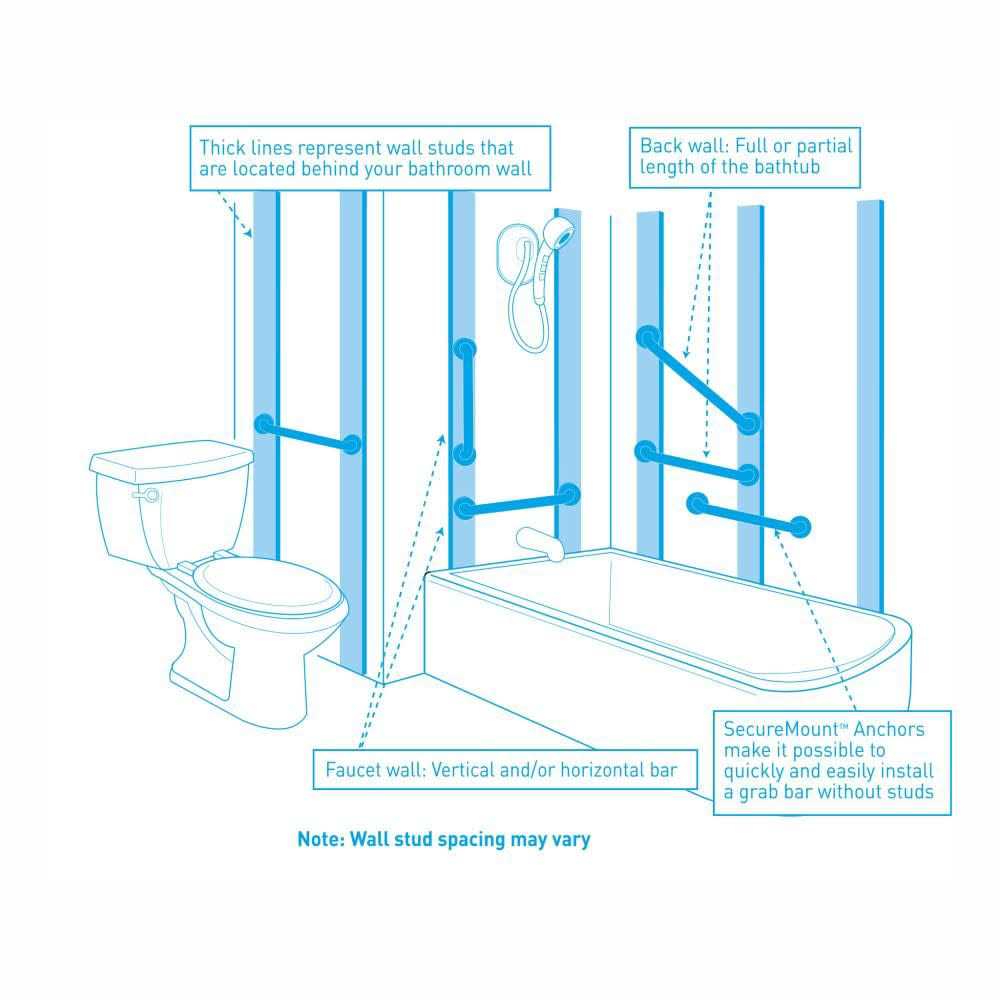 Thick lines represent wall studs that are located behind your bathroom wall

Back wall: Full or partial length of the bathtub

Faucet wall: Vertical and/or horizontal bar

SecureMount™ Anchors make it possible to quickly and easily install a grab bar without studs

Note: Wall stud spacing may vary