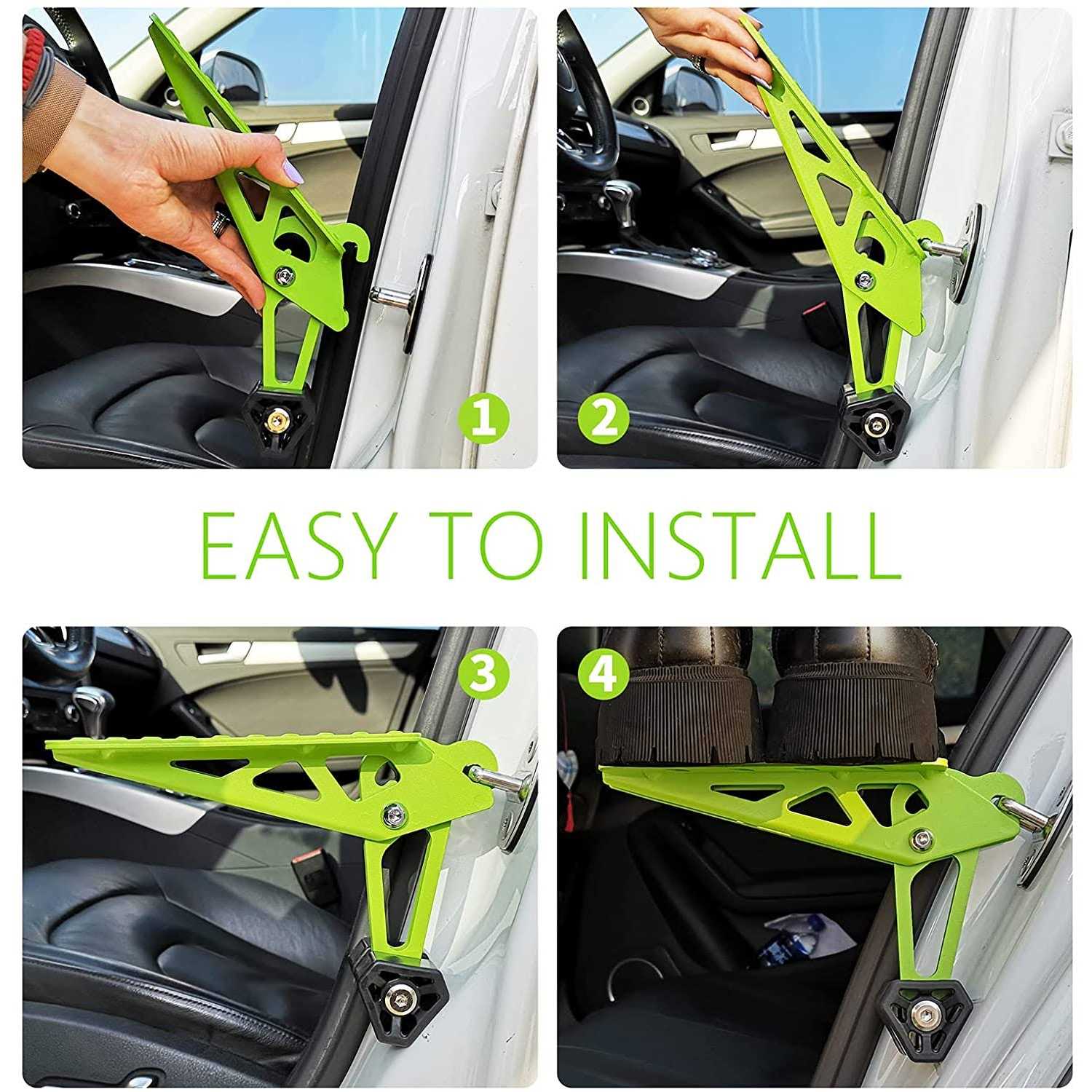 1

2

EASY TO INSTALL

3

4