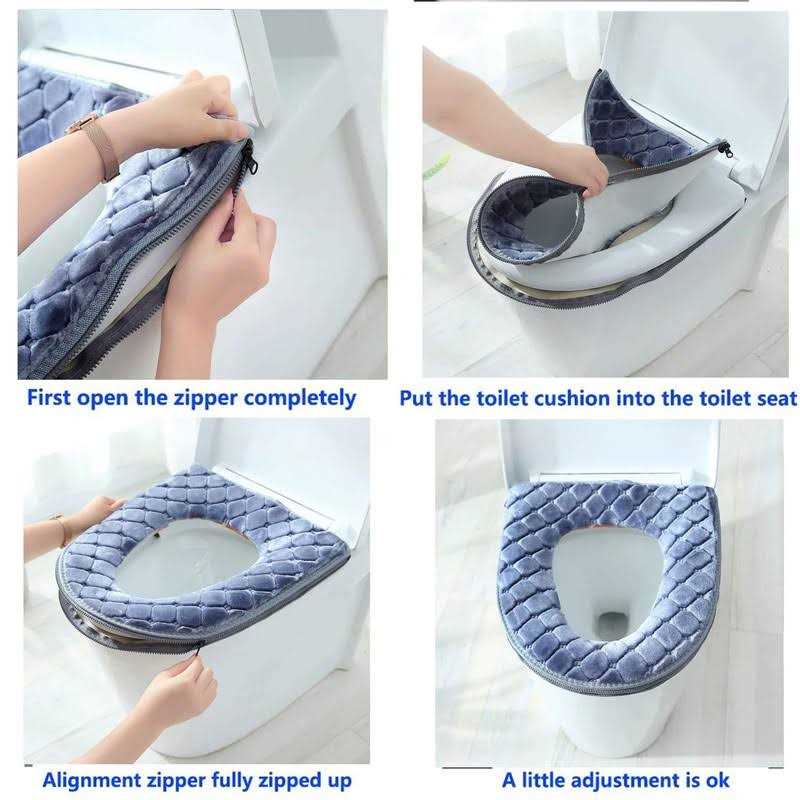 First open the zipper completely

Put the toilet cushion into the toilet seat

Alignment zipper fully zipped up

A little adjustment is ok