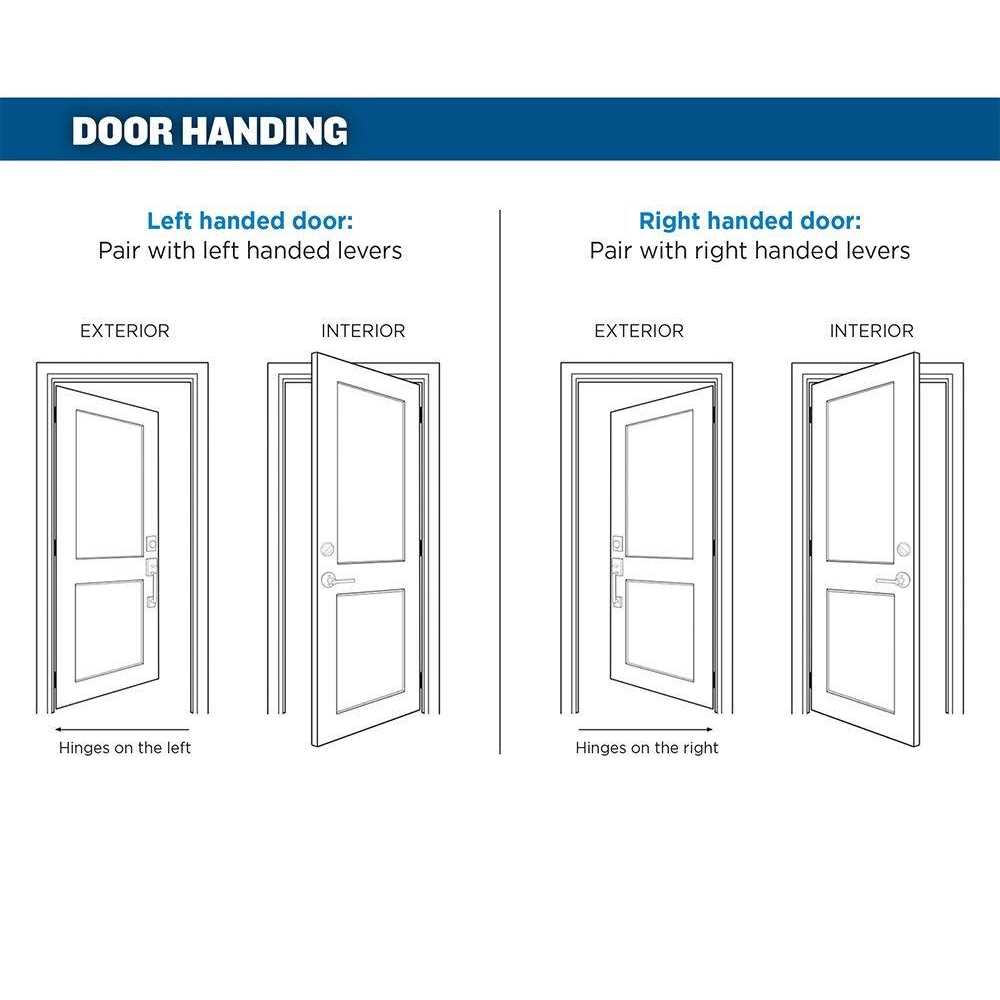 DOOR HANDING

Left handed door:
Pair with left handed levers

EXTERIOR

INTERIOR

Hinges on the left

Right handed door:
Pair with right handed levers

EXTERIOR

INTERIOR

Hinges on the right