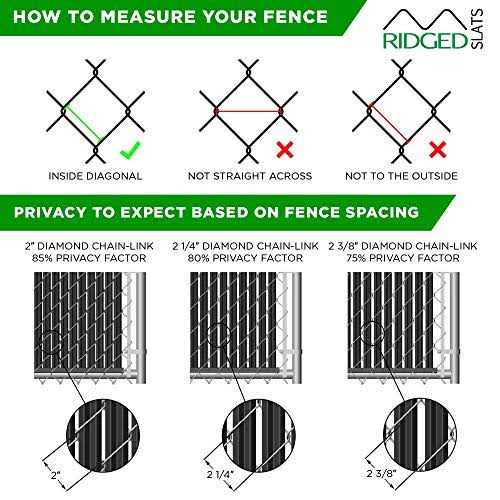 HOW TO MEASURE YOUR FENCE

RIDGED SLATS

INSIDE DIAGONAL

NOT STRAIGHT ACROSS

NOT TO THE OUTSIDE

PRIVACY TO EXPECT BASED ON FENCE SPACING

2" DIAMOND CHAIN-LINK
85% PRIVACY FACTOR

2 1/4" DIAMOND CHAIN-LINK
80% PRIVACY FACTOR

2 3/8" DIAMOND CHAIN-LINK
75% PRIVACY FACTOR

2"

2 1/4"

2 3/8"