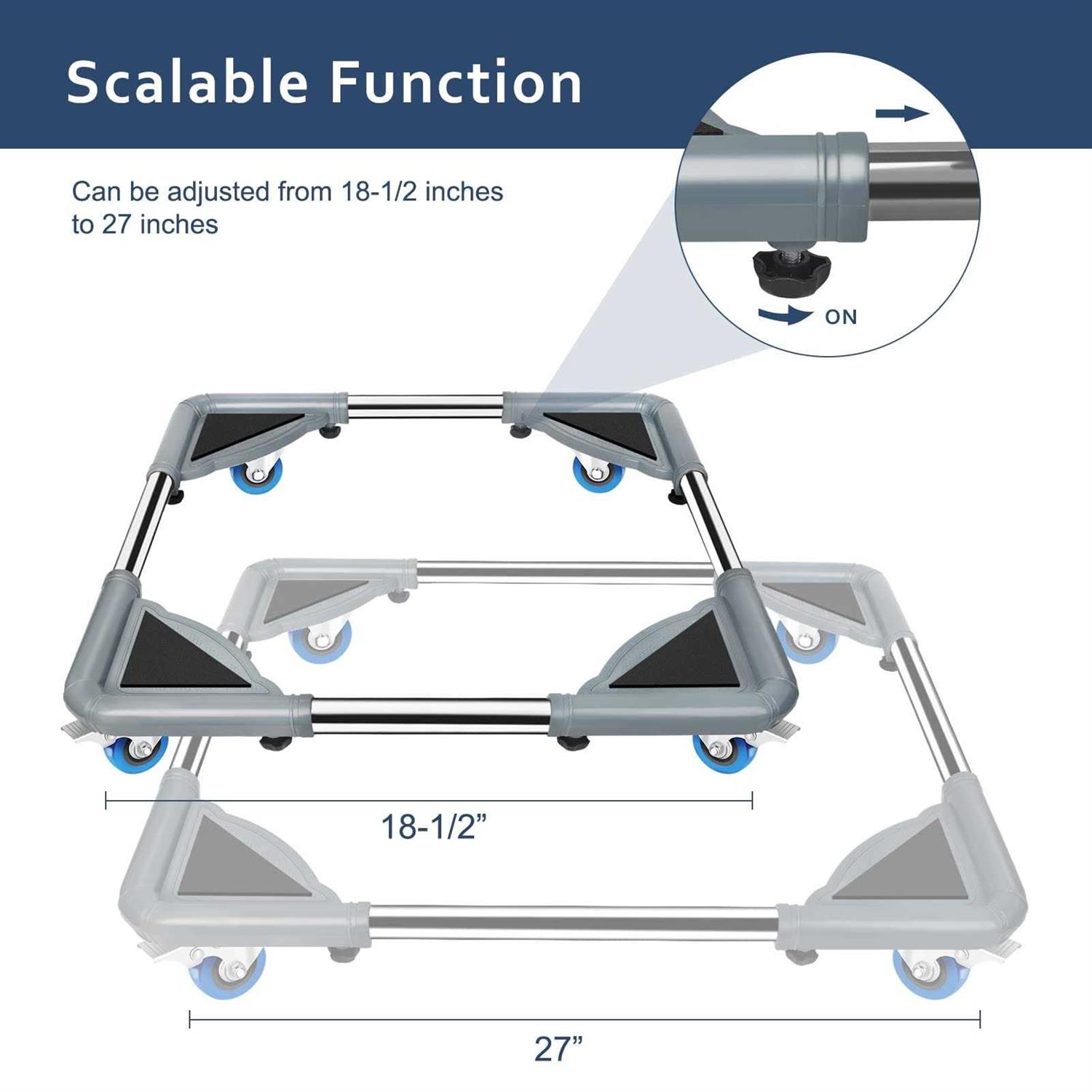 Scalable Function

Can be adjusted from 18-1/2 inches to 27 inches

ON

18-1/2”

27”