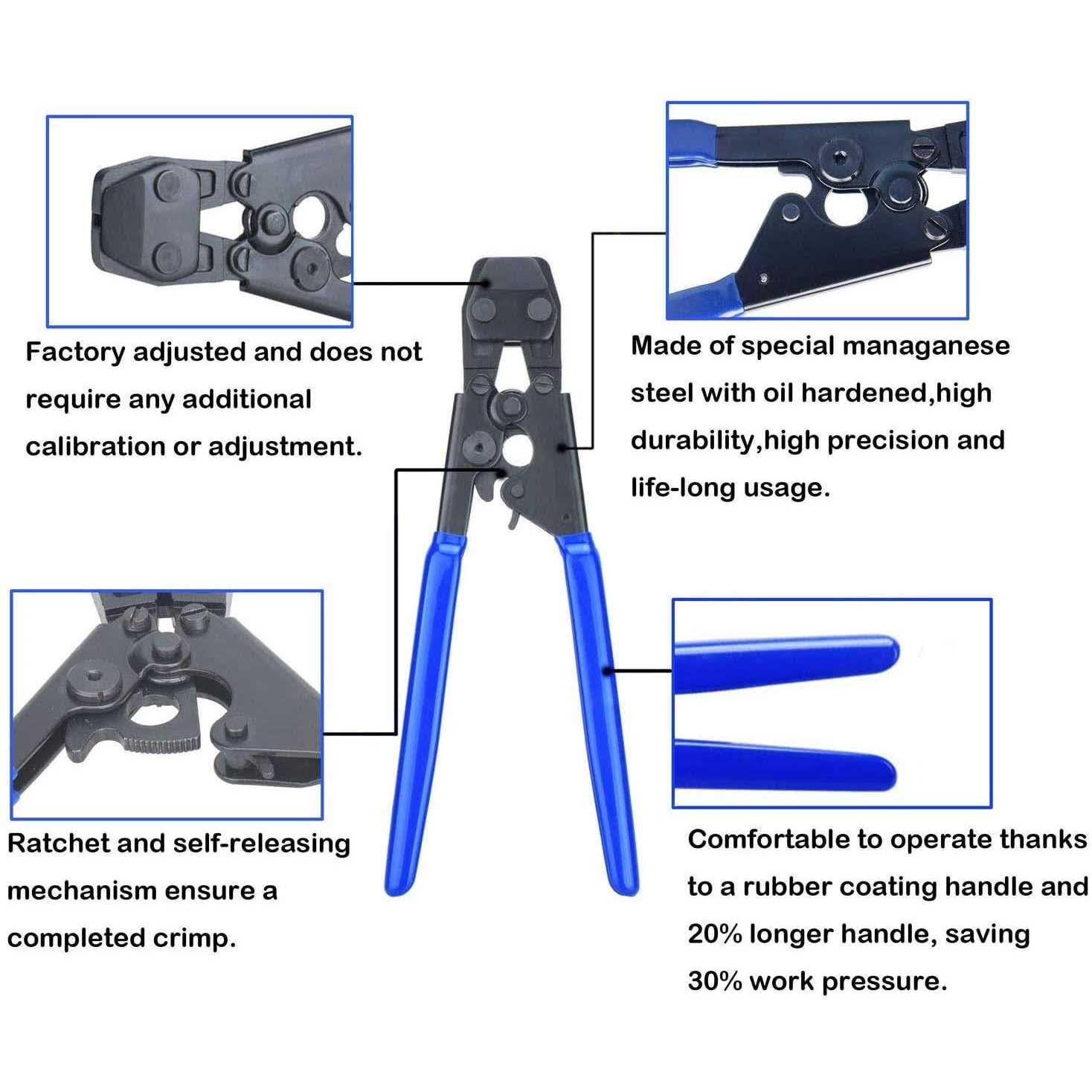 Factory adjusted and does not require any additional calibration or adjustment.

Made of special managanese steel with oil hardened,high durability,high precision and life-long usage.

Ratchet and self-releasing mechanism ensure a completed crimp.

Comfortable to operate thanks to a rubber coating handle and 20% longer handle, saving 30% work pressure.