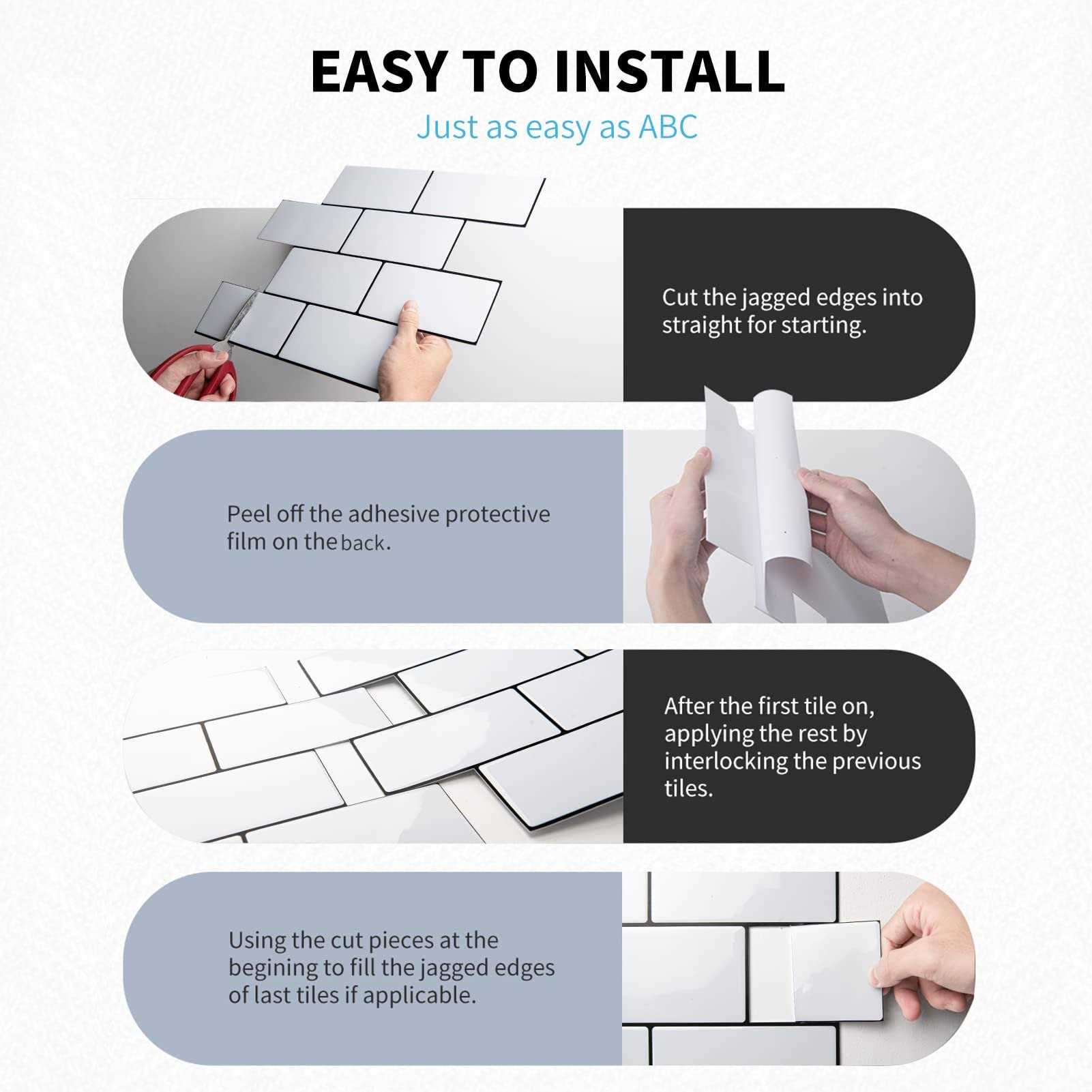 EASY TO INSTALL

Just as easy as ABC

Cut the jagged edges into straight for starting.

Peel off the adhesive protective film on the back.

After the first tile on, applying the rest by interlocking the previous tiles.

Using the cut pieces at the begining to fill the jagged edges of last tiles if applicable.