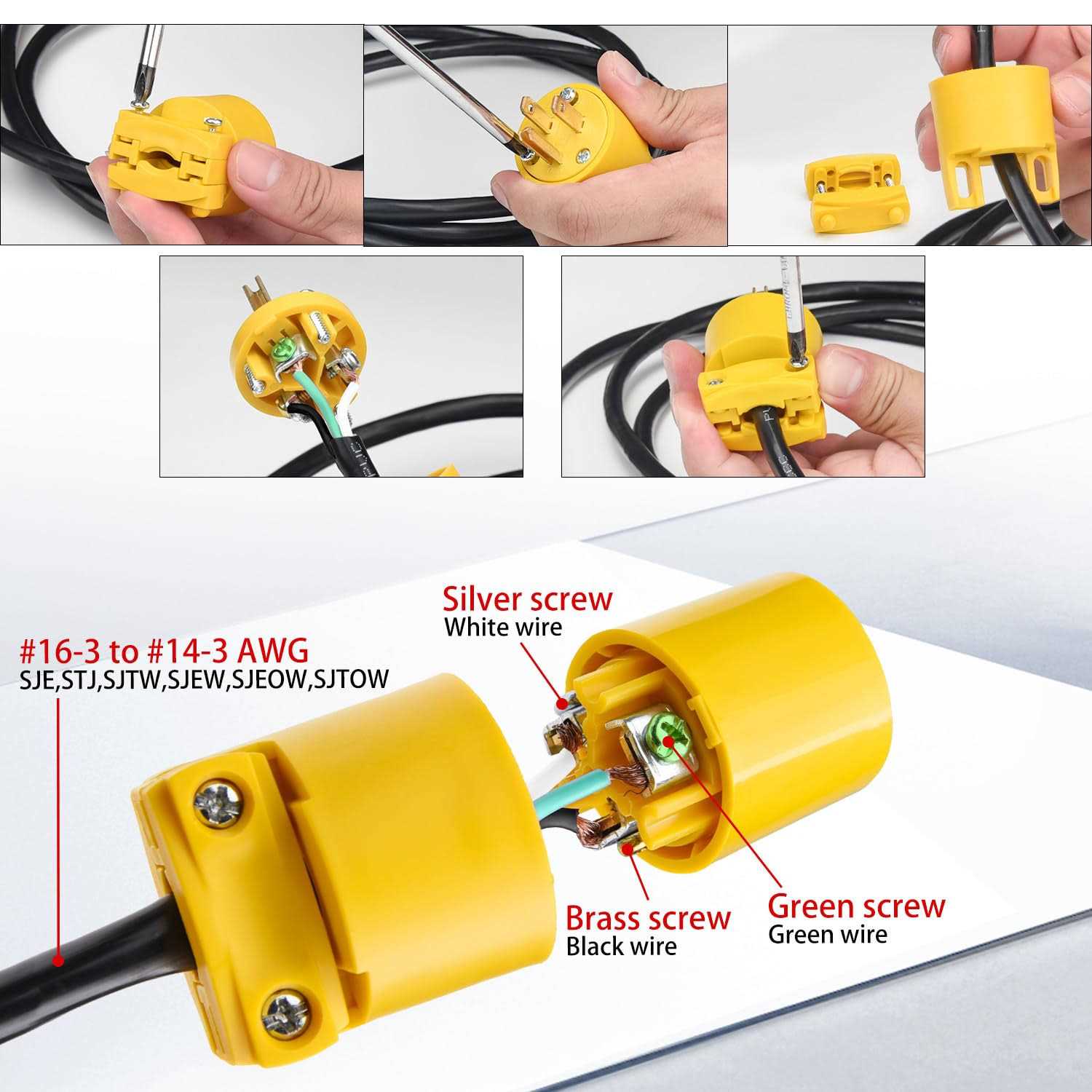 #16-3 to #14-3 AWG
SJE,STJ,SJTW,SJEW,SJEOW,SJTOW

Silver screw
White wire

Brass screw
Black wire

Green screw
Green wire