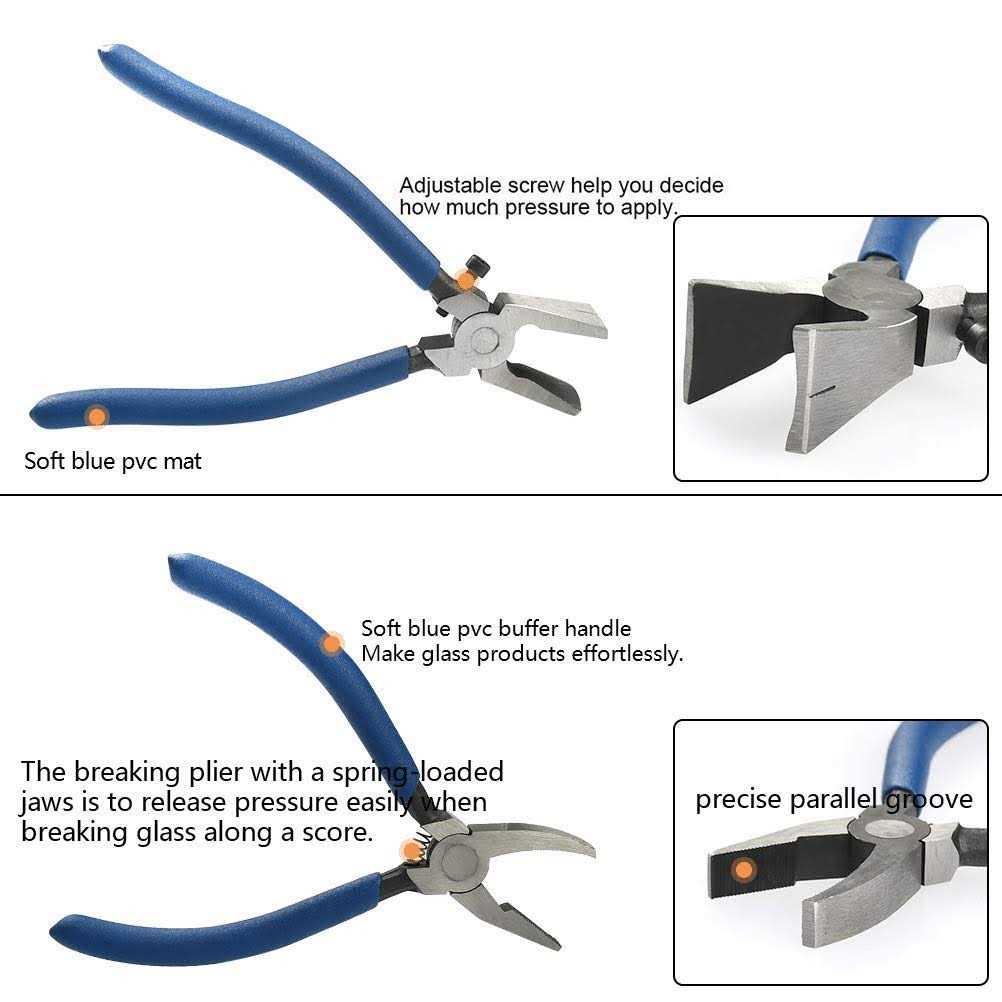 Adjustable screw help you decide how much pressure to apply.

Soft blue pvc mat

Soft blue pvc buffer handle
Make glass products effortlessly.

The breaking plier with a spring-loaded jaws is to release pressure easily when breaking glass along a score.

precise parallel groove