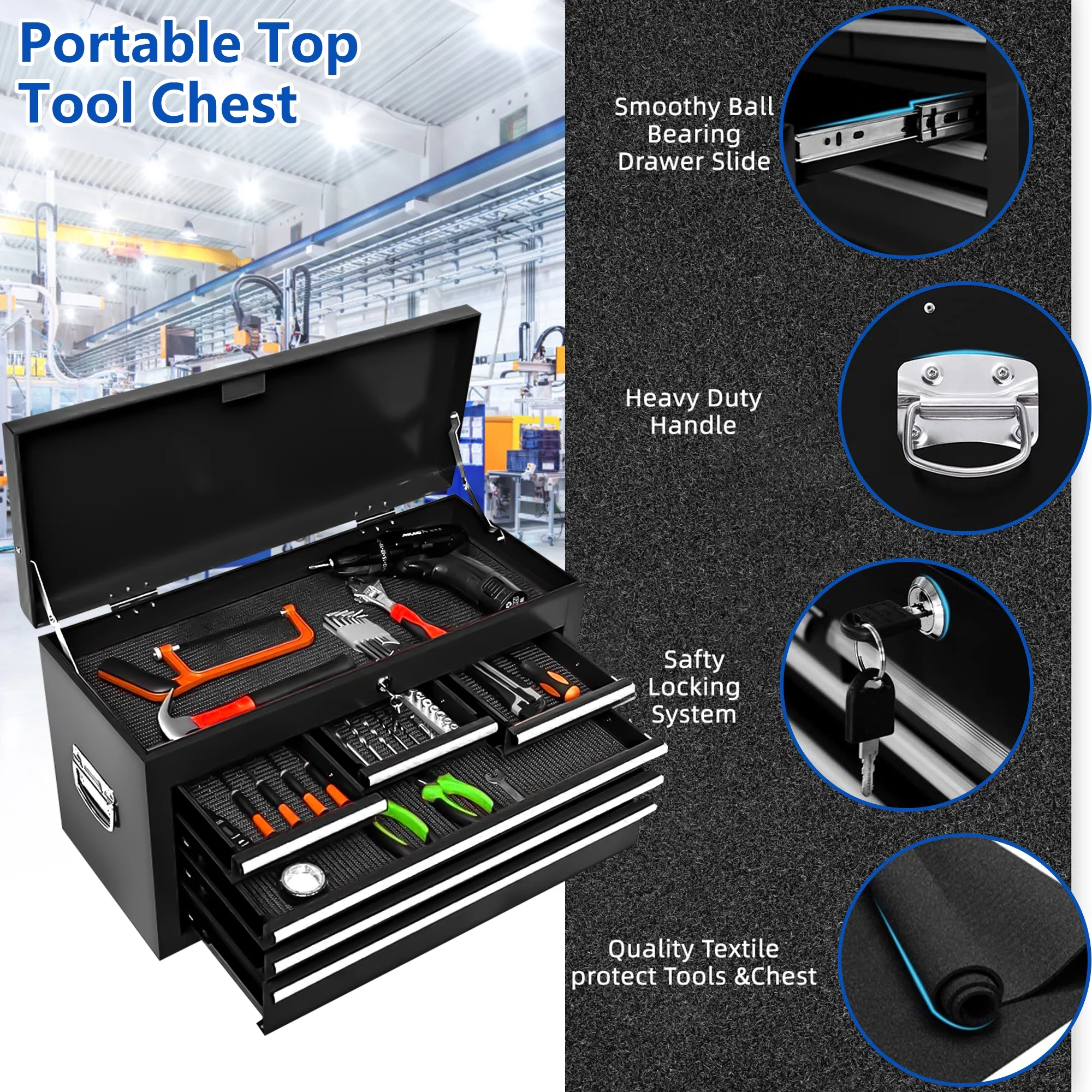 Portable Top Tool Chest

Smoothy Ball Bearing Drawer Slide

Heavy Duty Handle

Safty Locking System

Quality Textile protect Tools &Chest