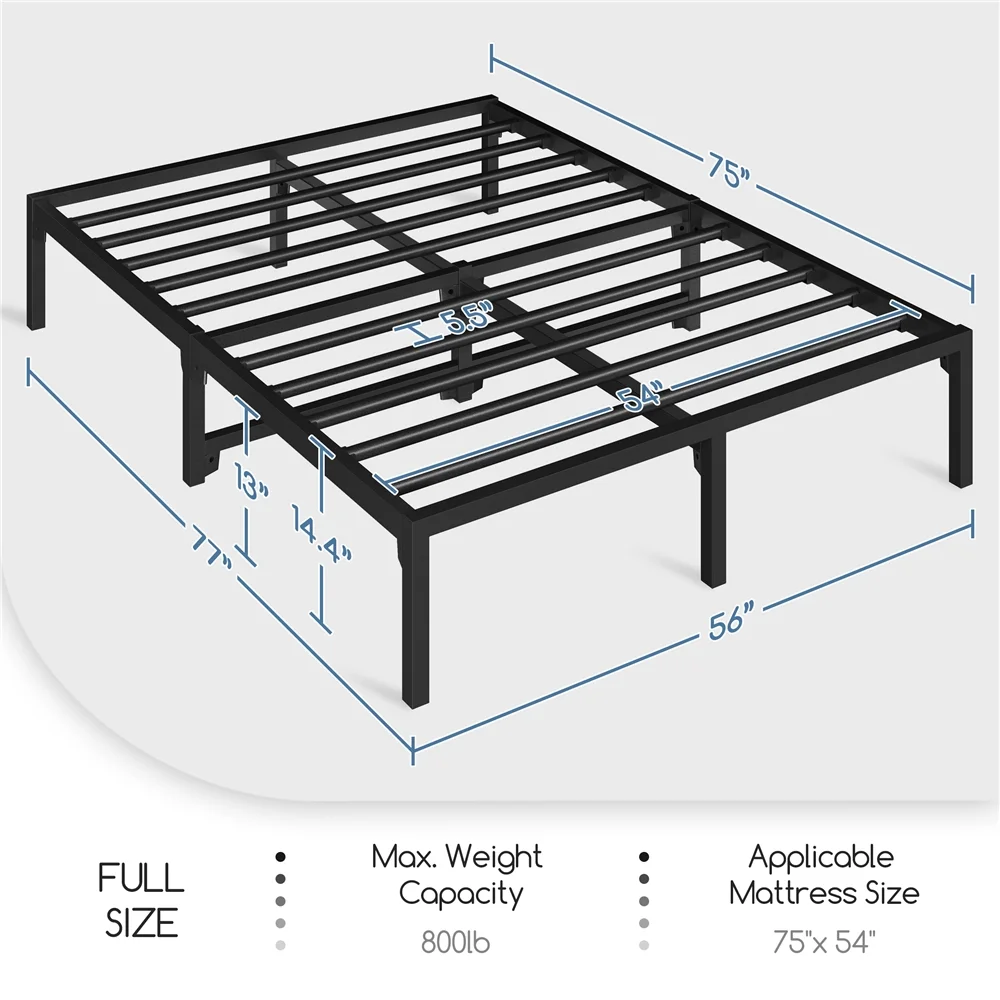 75"

5.5"

54"

13"

14.4"

77"

56"

FULL SIZE

Max. Weight Capacity
800lb

Applicable Mattress Size
75"x 54"