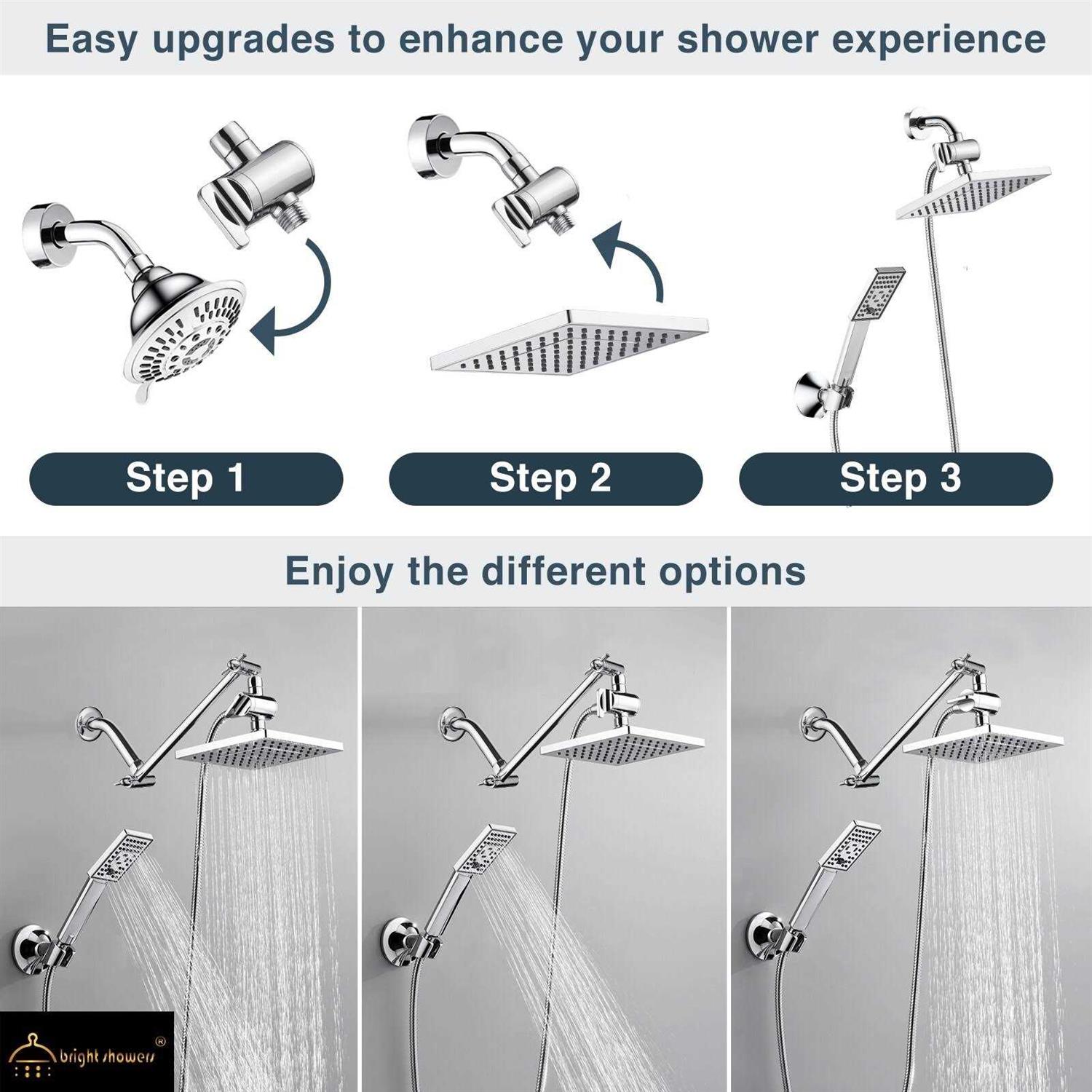 Easy upgrades to enhance your shower experience

Step 1

Step 2

Step 3

Enjoy the different options

bright showers ®