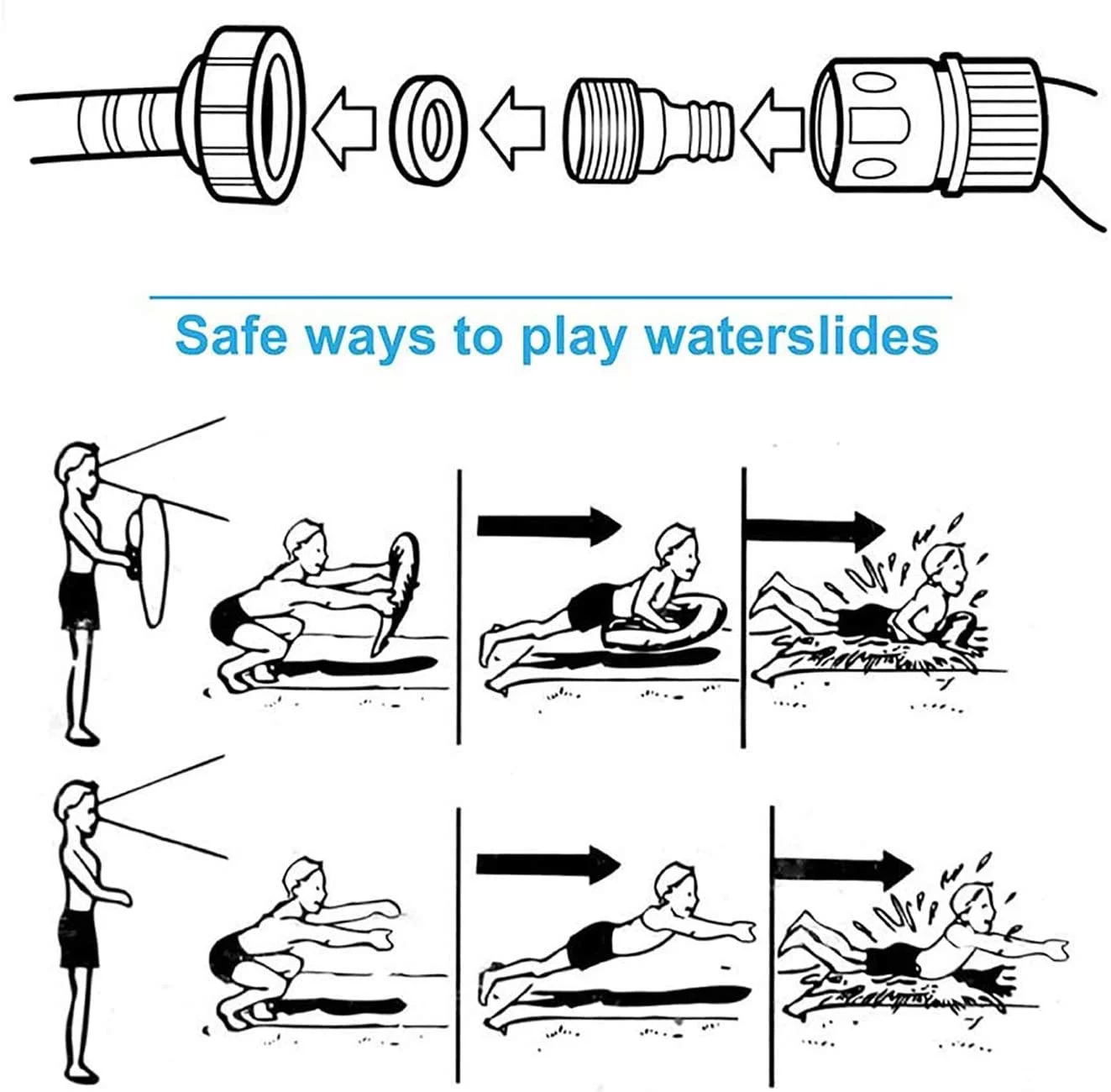 Safe ways to play waterslides