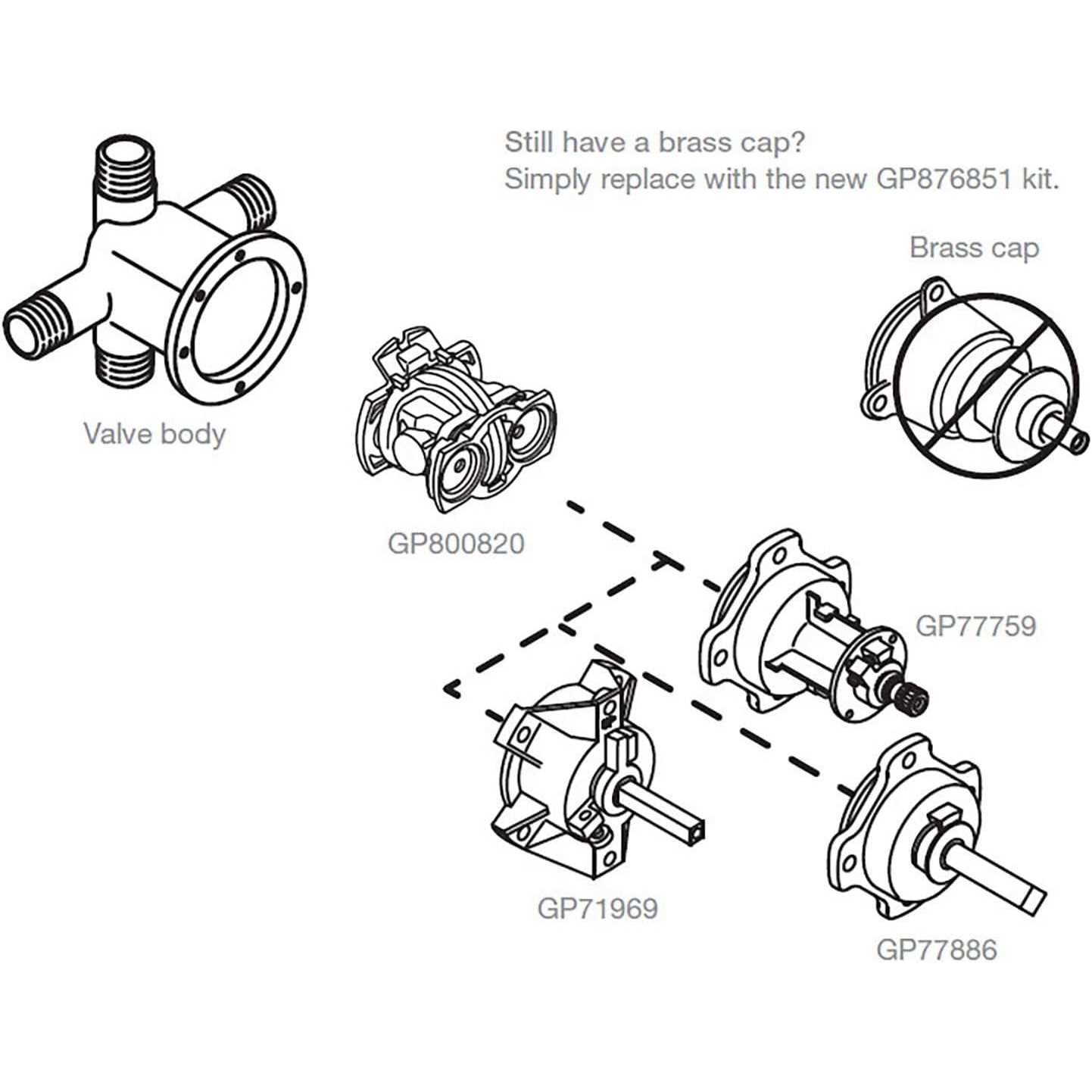 Still have a brass cap?
Simply replace with the new GP876851 kit.

Brass cap

Valve body

GP800820

GP77759

GP71969

GP77886