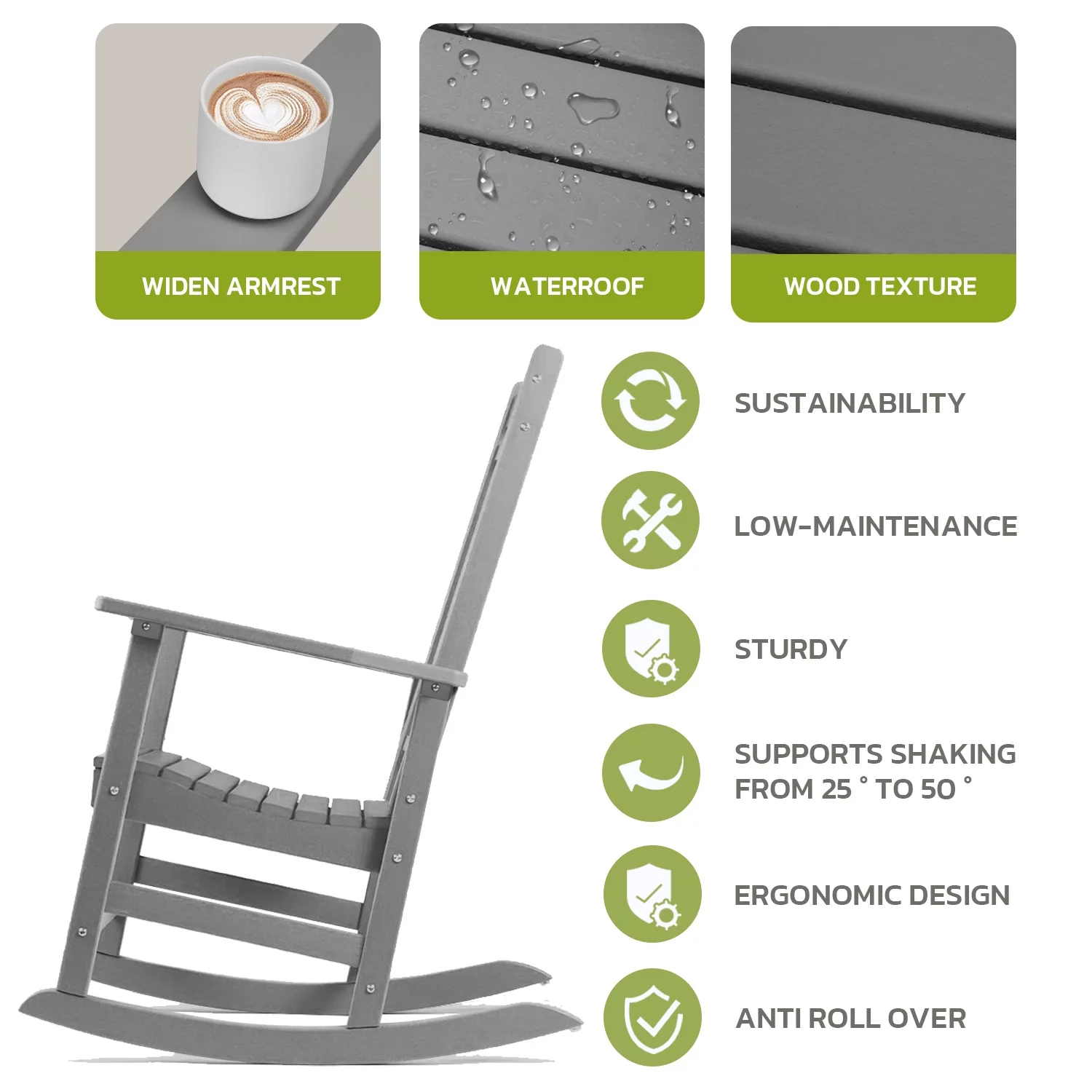 WIDEN ARMREST

WATERROOF

WOOD TEXTURE

SUSTAINABILITY

LOW-MAINTENANCE

STURDY

SUPPORTS SHAKING FROM 25 ° TO 50 °

ERGONOMIC DESIGN

ANTI ROLL OVER