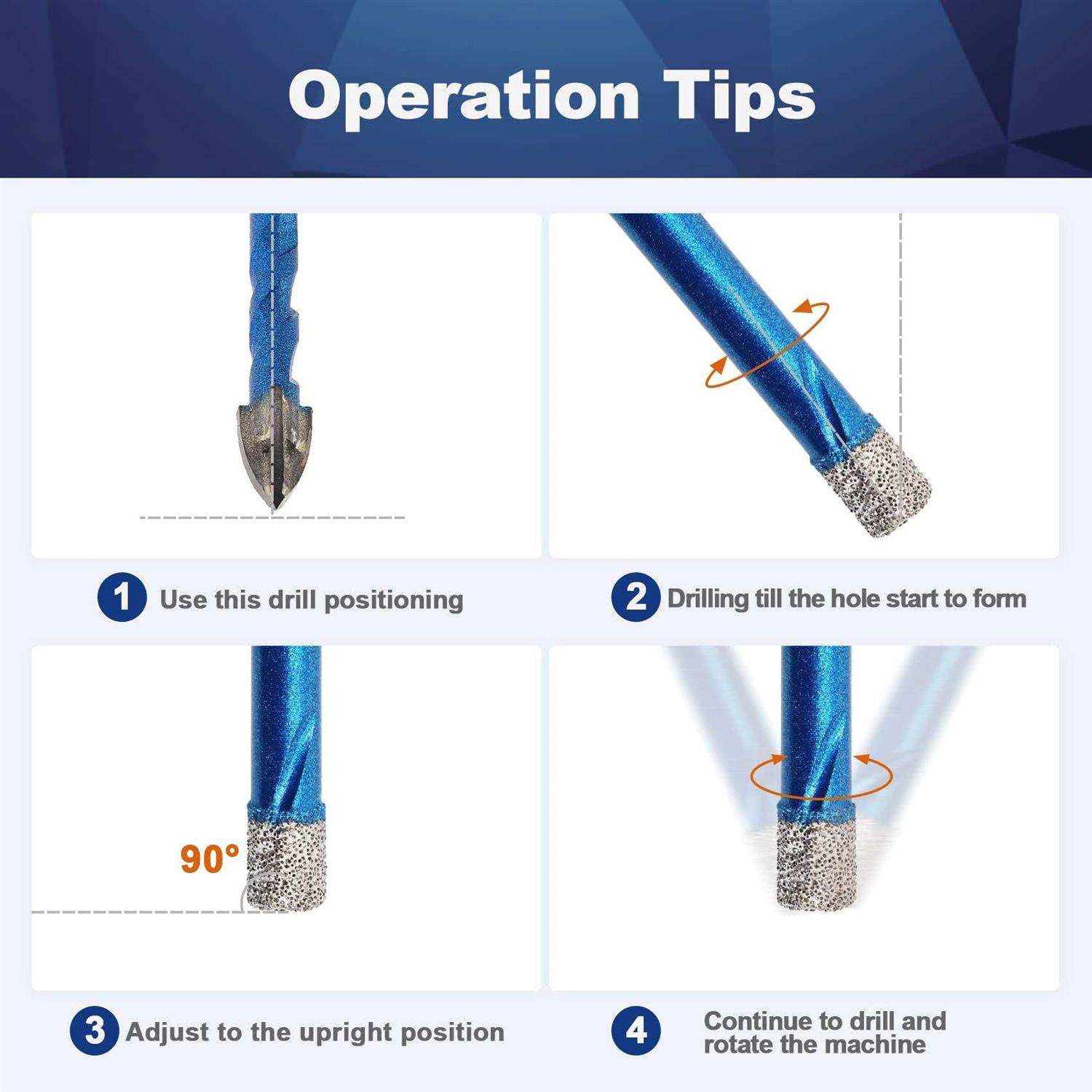 Operation Tips

1 Use this drill positioning

2 Drilling till the hole start to form

90°

3 Adjust to the upright position

4 Continue to drill and rotate the machine