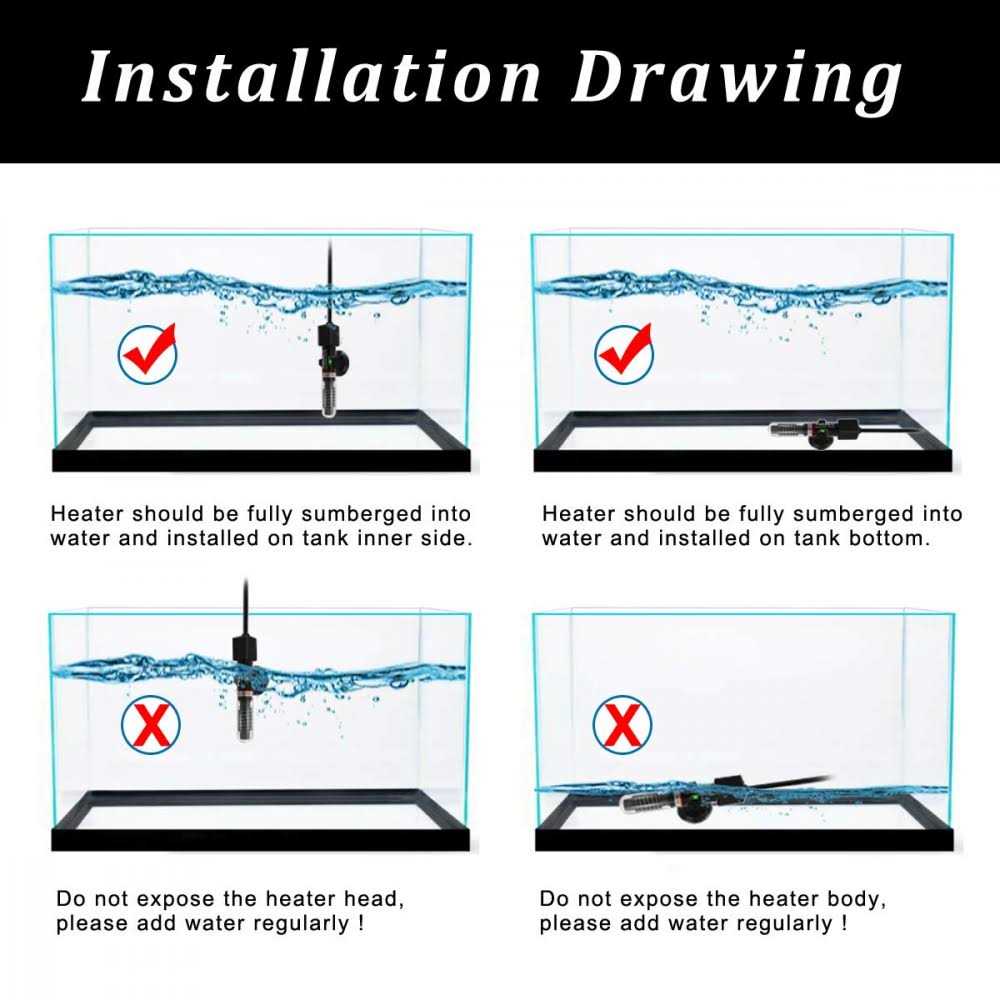 Installation Drawing

Heater should be fully sumberged into water and installed on tank inner side.

Heater should be fully sumberged into water and installed on tank bottom.

Do not expose the heater head, please add water regularly !

Do not expose the heater body, please add water regularly !