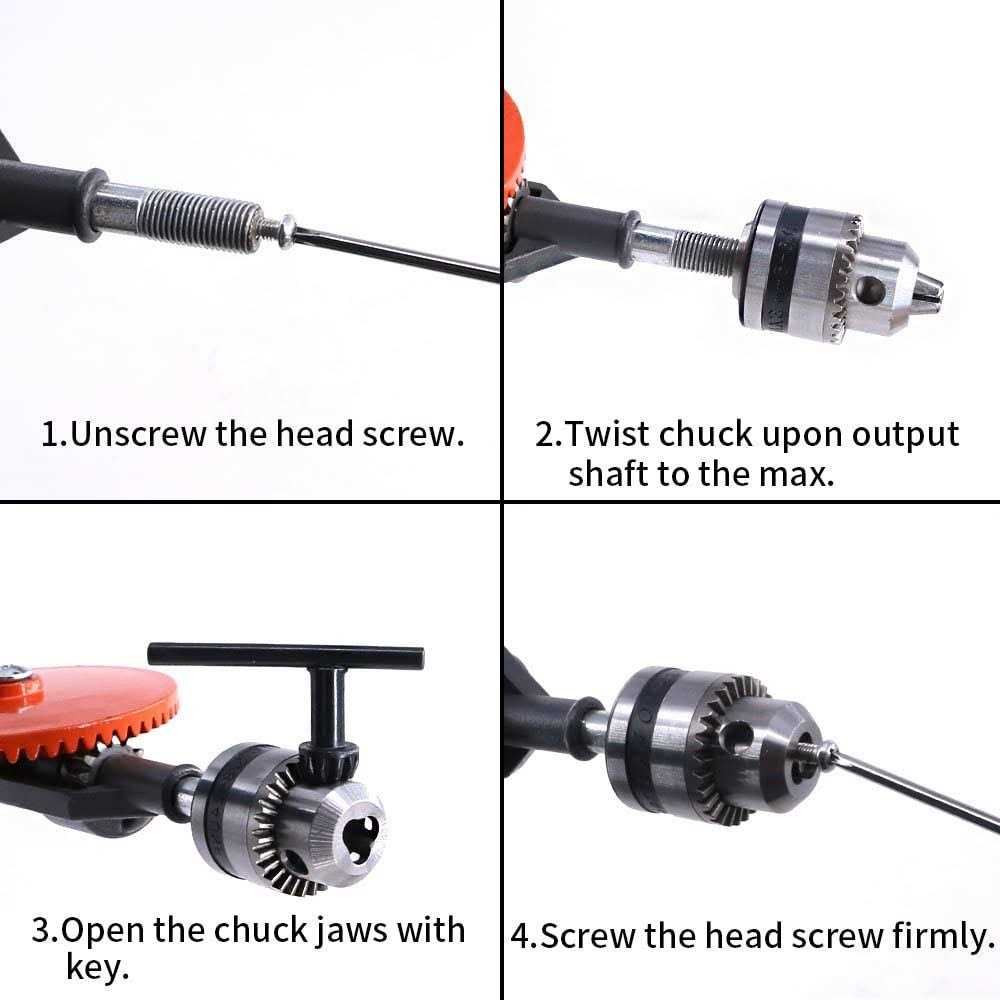 1.Unscrew the head screw.

2.Twist chuck upon output shaft to the max.

3.Open the chuck jaws with key.

4.Screw the head screw firmly.