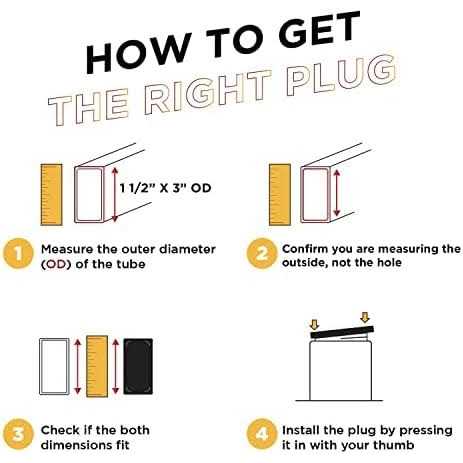 HOW TO GET
THE RIGHT PLUG

1 1/2" X 3" OD

1 Measure the outer diameter (OD) of the tube

2 Confirm you are measuring the outside, not the hole

3 Check if the both dimensions fit

4 Install the plug by pressing it in with your thumb