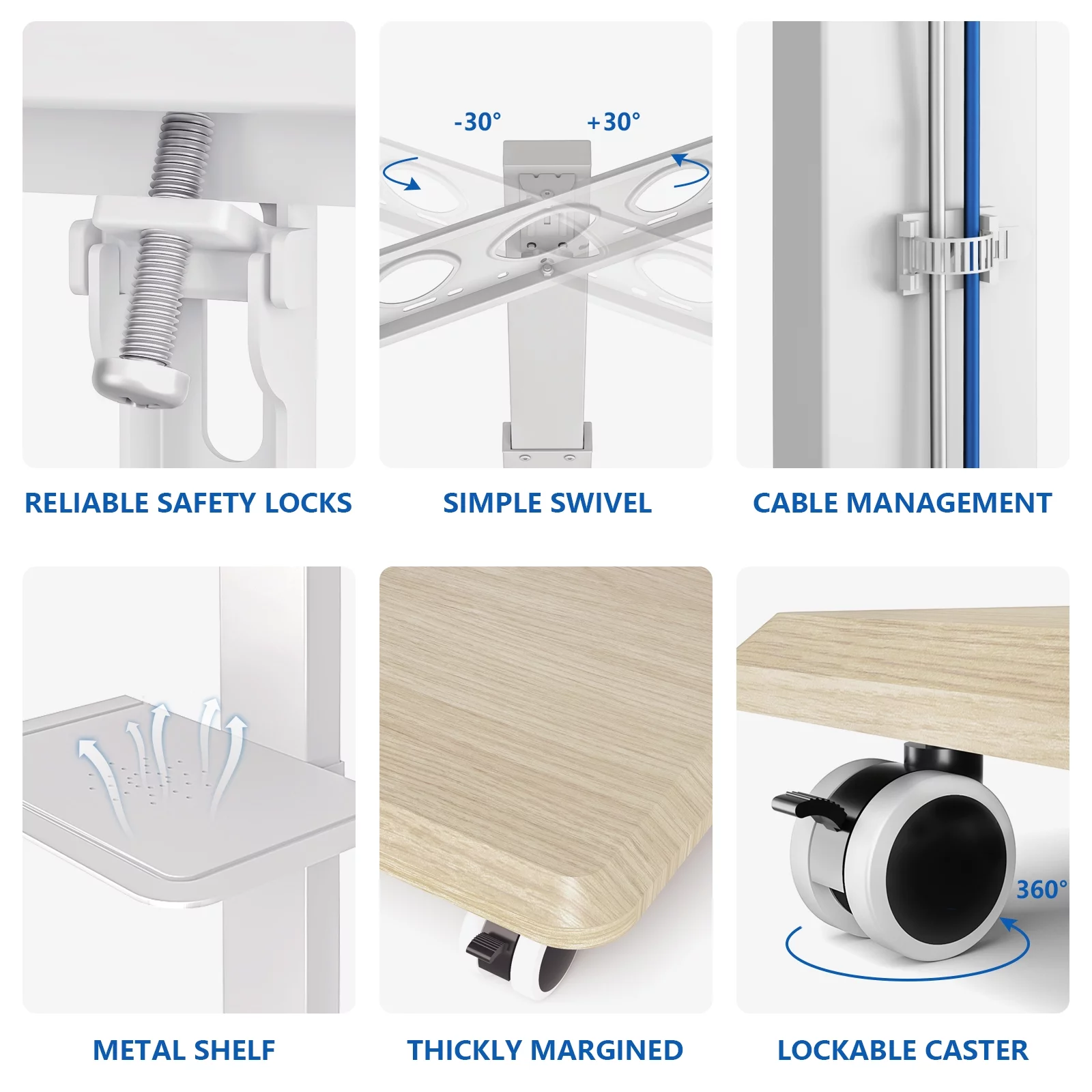 RELIABLE SAFETY LOCKS

-30° +30°

SIMPLE SWIVEL

CABLE MANAGEMENT

METAL SHELF

THICKLY MARGINED

360°

LOCKABLE CASTER