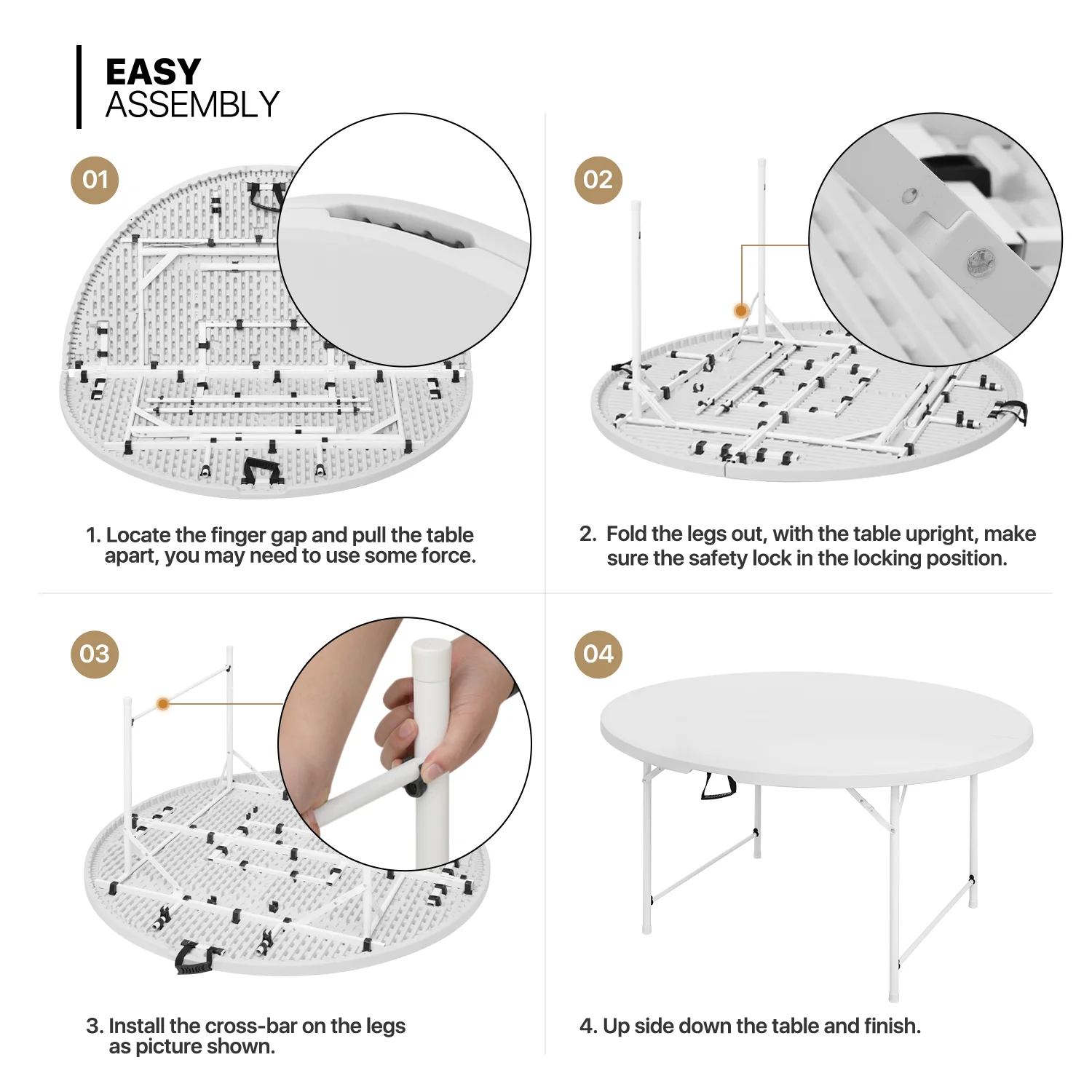 EASY
ASSEMBLY

01

1. Locate the finger gap and pull the table apart, you may need to use some force.

02

2. Fold the legs out, with the table upright, make sure the safety lock in the locking position.

03

3. Install the cross-bar on the legs as picture shown.

04

4. Up side down the table and finish.