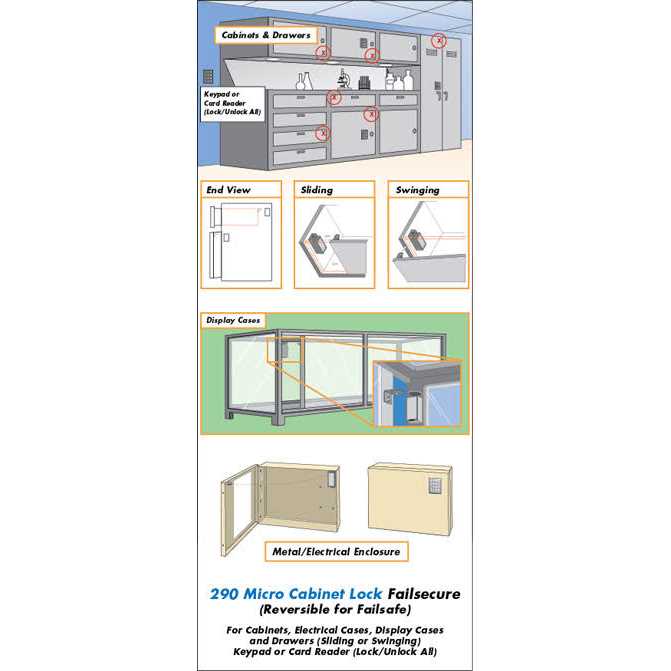 Cabinets & Drawers

Keypad or Card Reader (Lock/Unlock All)

End View

Sliding

Swinging

Display Cases

Metal/Electrical Enclosure

290 Micro Cabinet Lock Failsecure
(Reversible for Failsafe)

For Cabinets, Electrical Cases, Display Cases and Drawers (Sliding or Swinging)
Keypad or Card Reader (Lock/Unlock All)