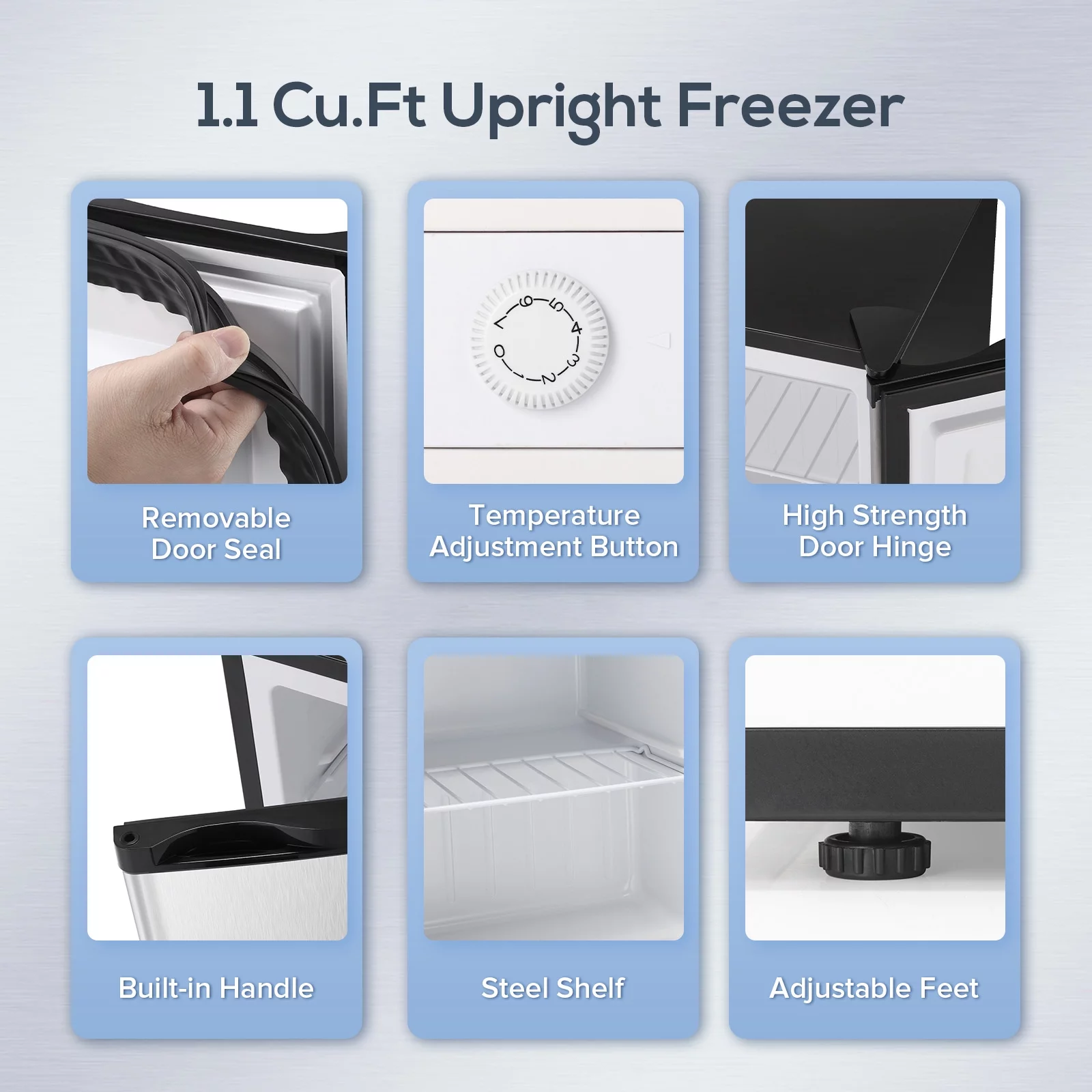 1.1 Cu.Ft Upright Freezer

0 1 2 3 4 5 6 7

Removable Door Seal

Temperature Adjustment Button

High Strength Door Hinge

Built-in Handle

Steel Shelf

Adjustable Feet